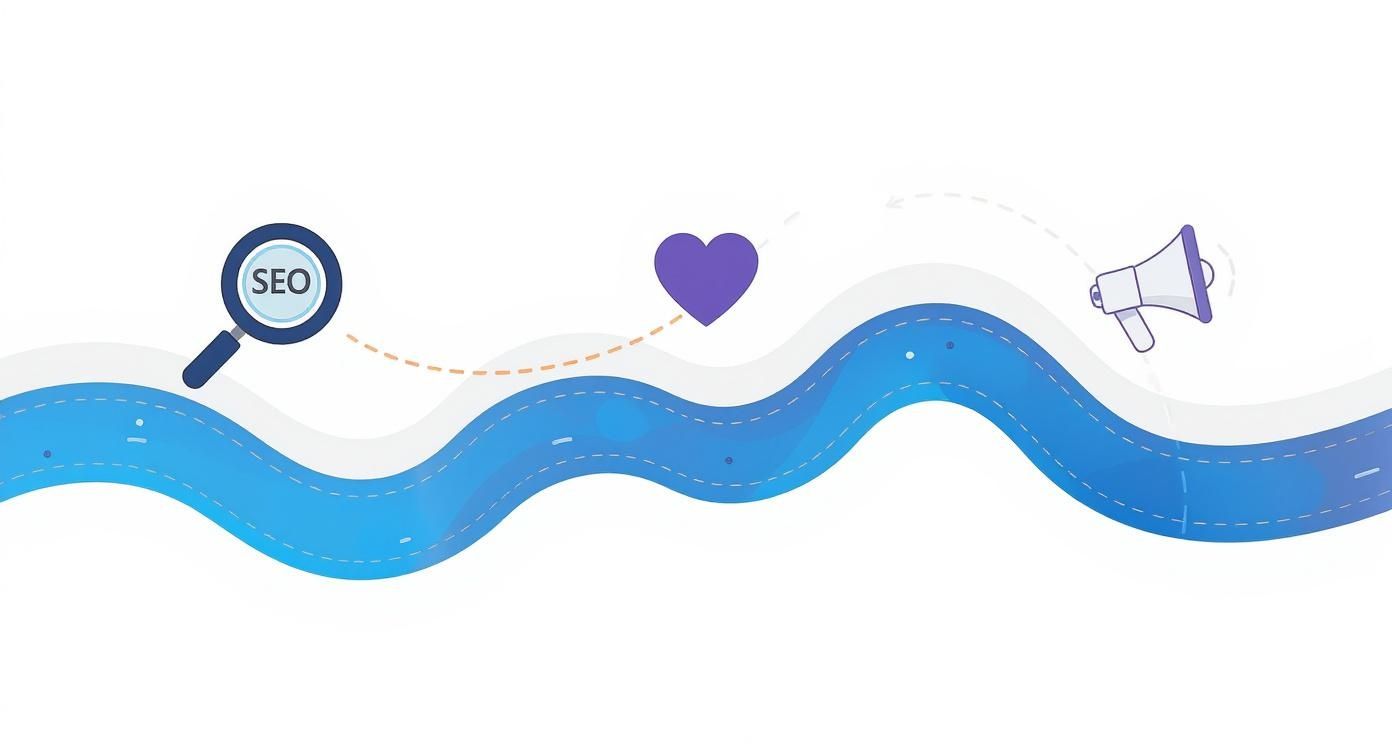 SEO