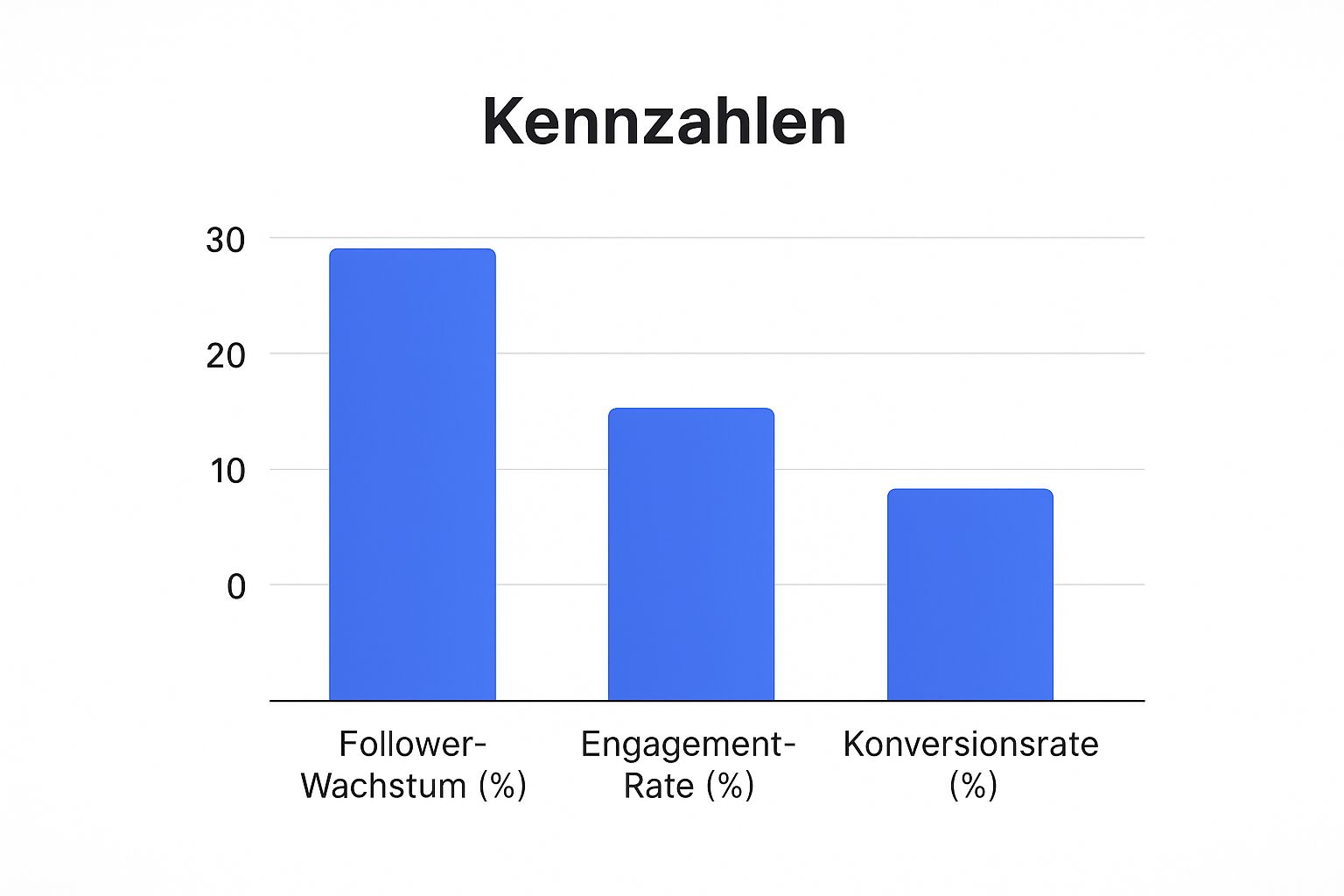 Kennzahlen

30
20
10
0

Follower-Wachstum (%)
Engagement-Rate (%)
Konversionsrate (%)