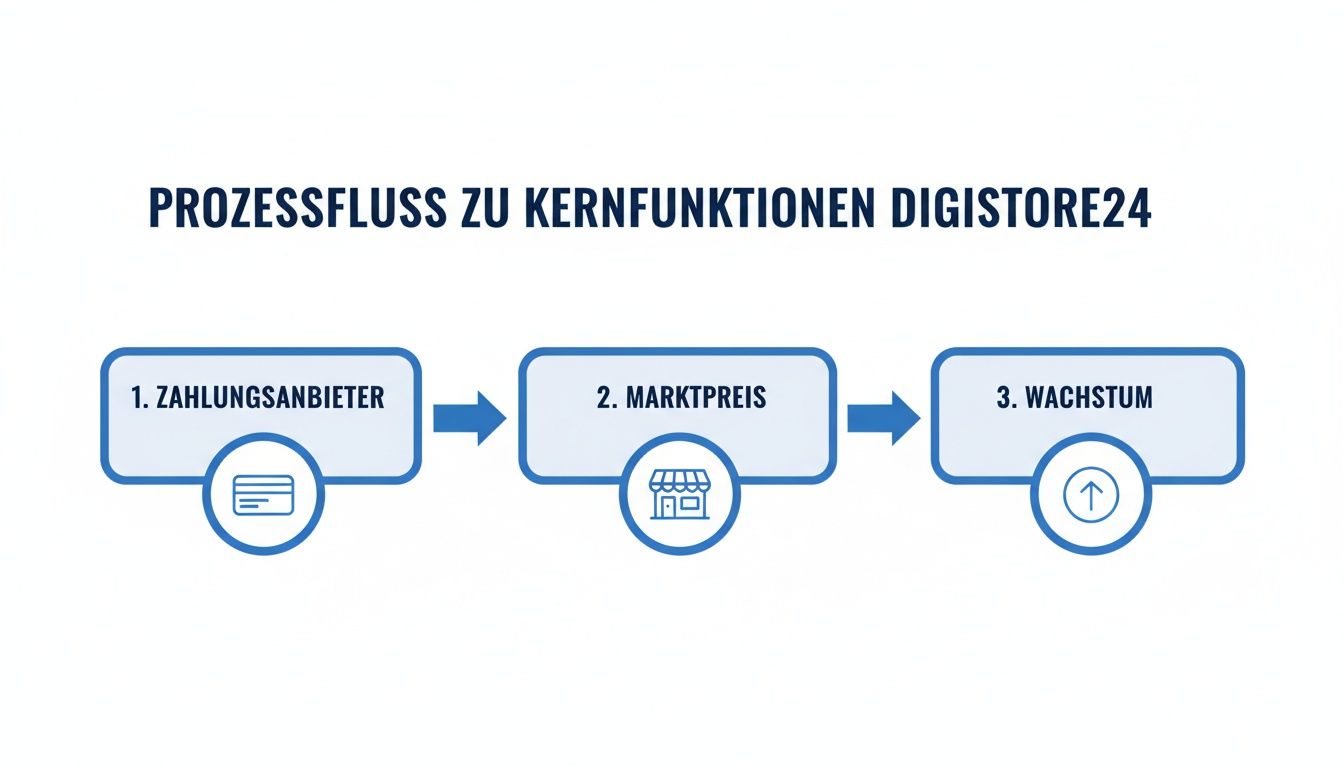 PROZESSFLUSS ZU KERNFUNKTIONEN DIGISTORE24

1. ZAHLUNGSANBIETER

2. MARKTPREIS

3. WACHSTUM