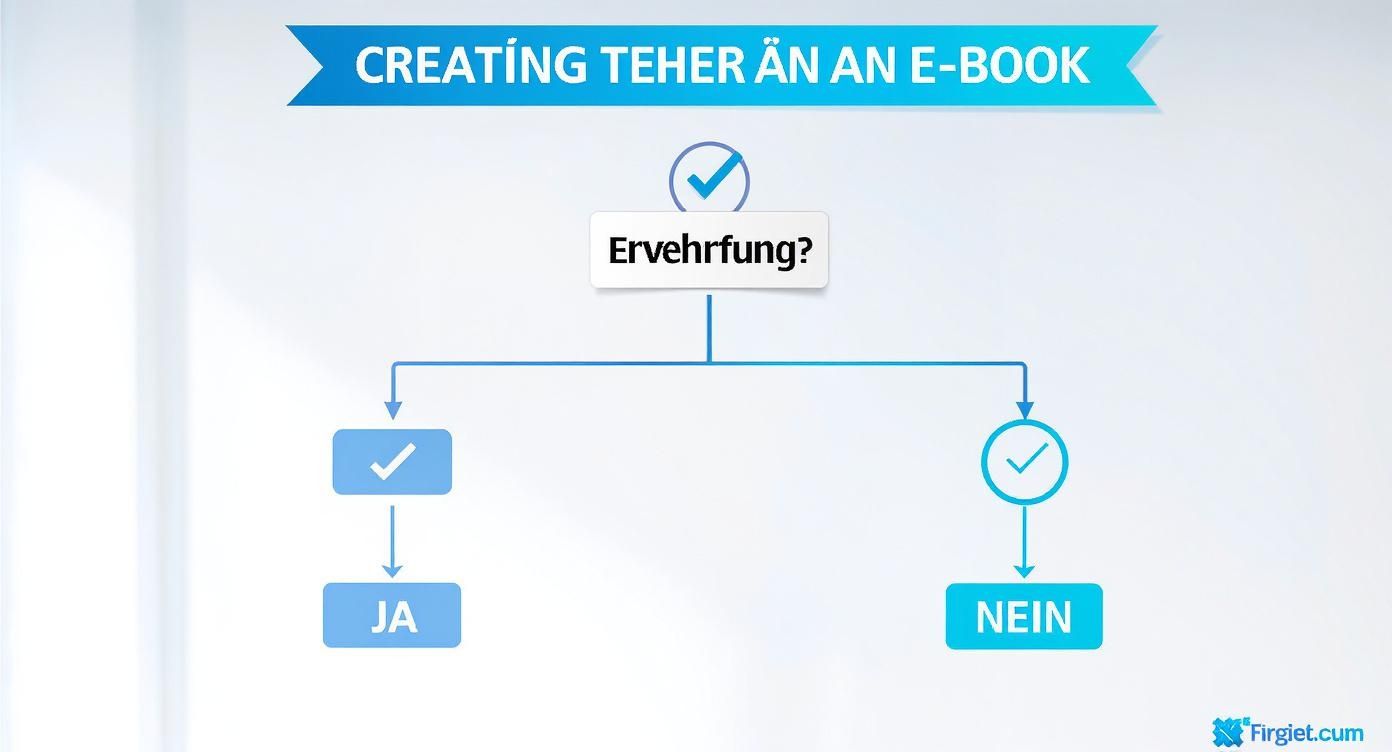 CREATÍNG TEHER ÄN AN E-BOOK

Ervehrfung?

JA

NEIN

Firgiet.cum