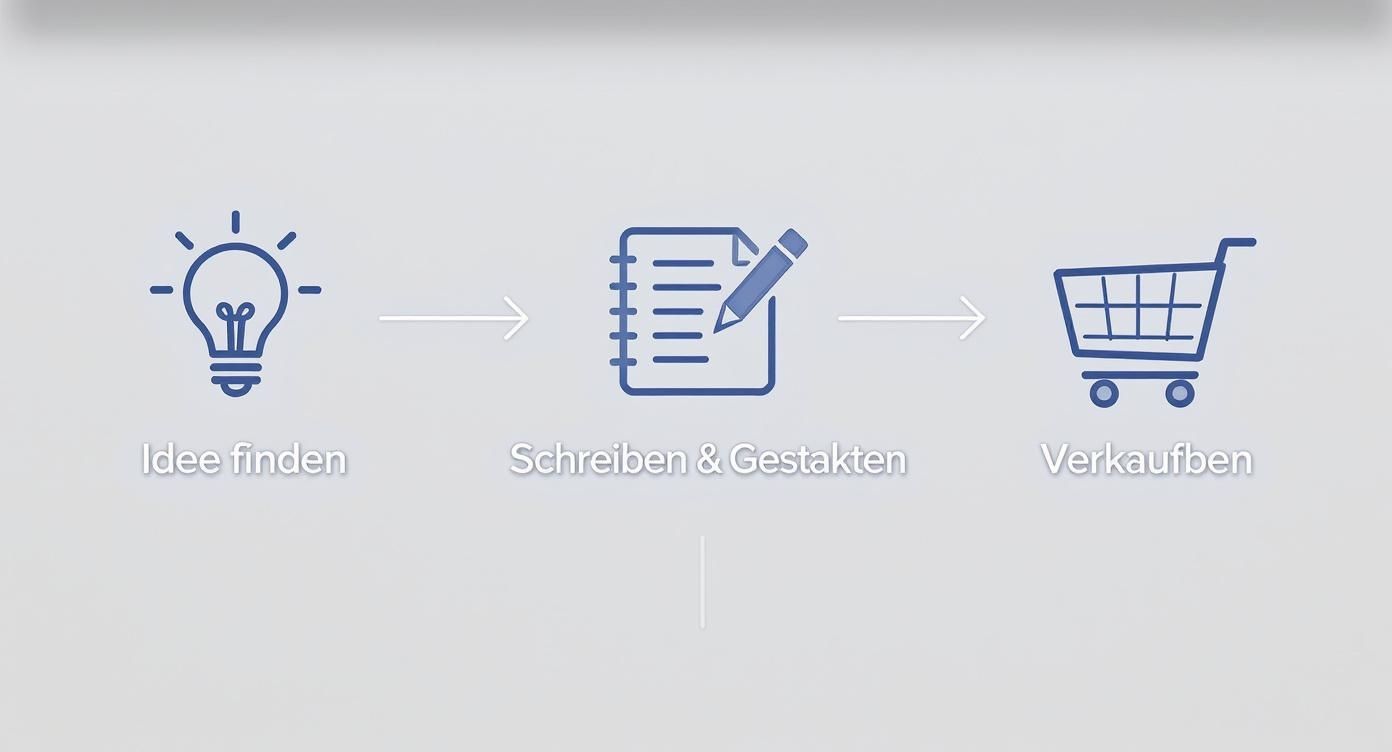 Idee finden

Schreiben & Gestakten

Verkaufben