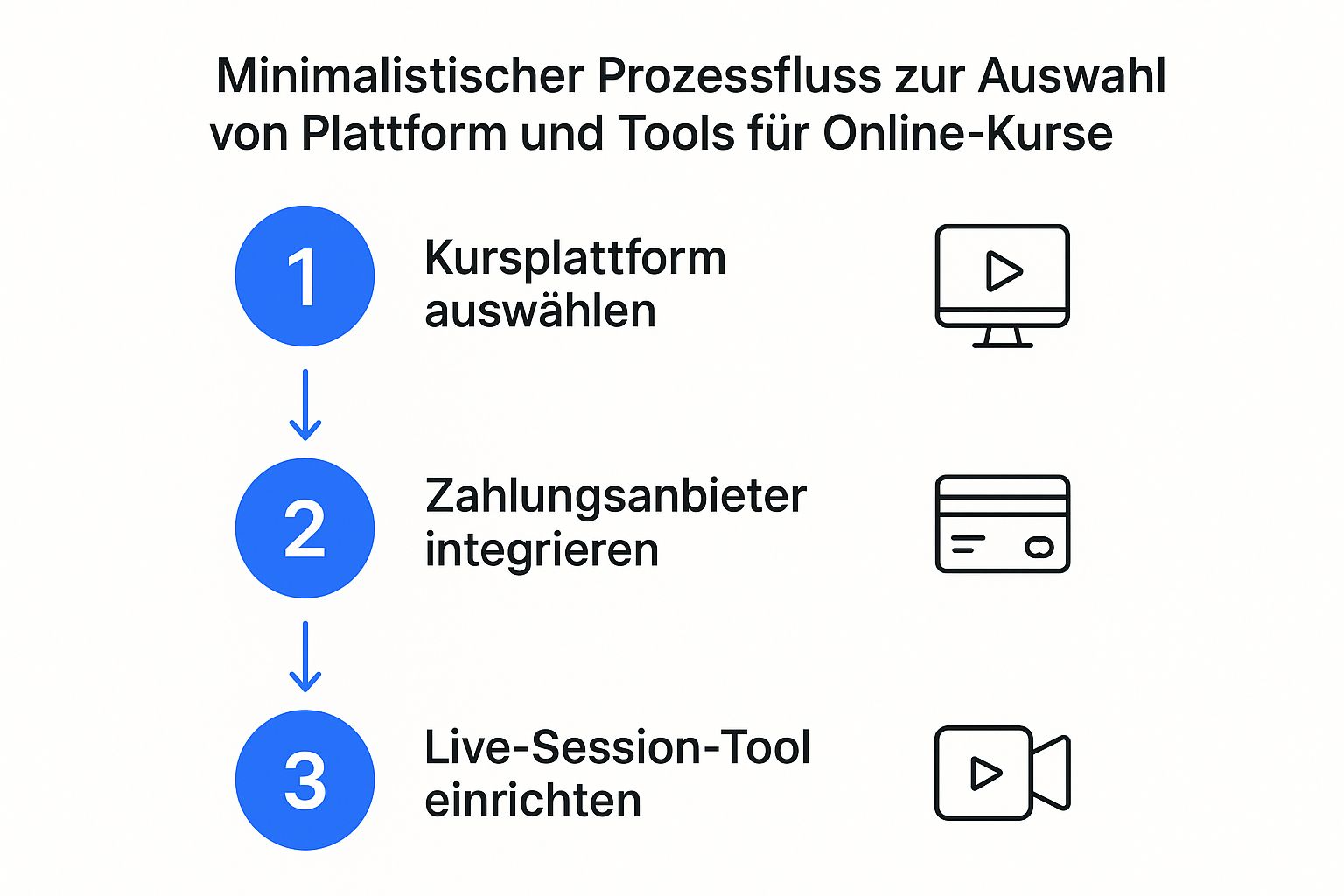 Minimalistischer Prozessfluss zur Auswahl von Plattform und Tools für Online-Kurse

1
Kursplattform auswählen

2
Zahlungsanbieter integrieren

3
Live-Session-Tool einrichten