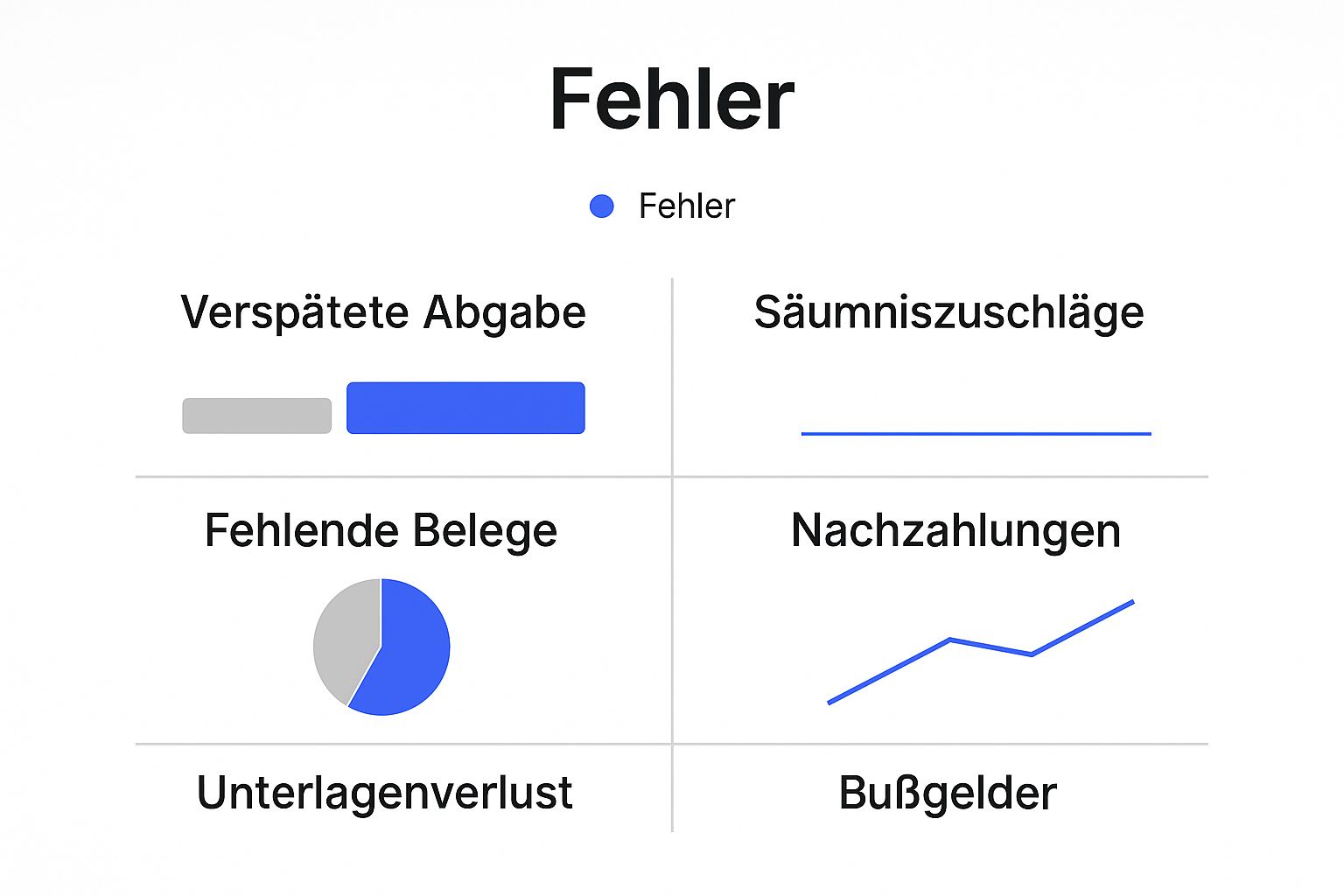 Fehler

Fehler

Verspätete Abgabe

Säumniszuschläge

Fehlende Belege

Nachzahlungen

Unterlagenverlust

Bußgelder