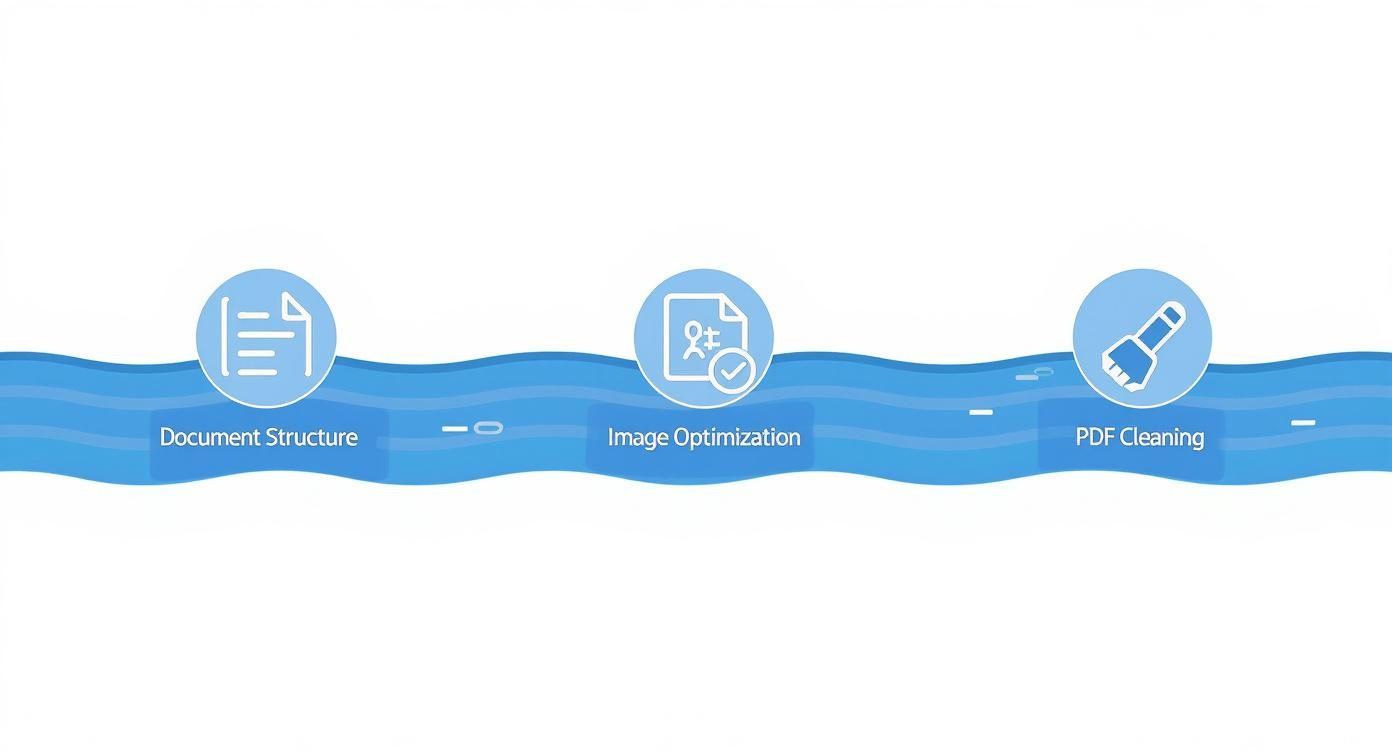 Document Structure

Image Optimization

PDF Cleaning