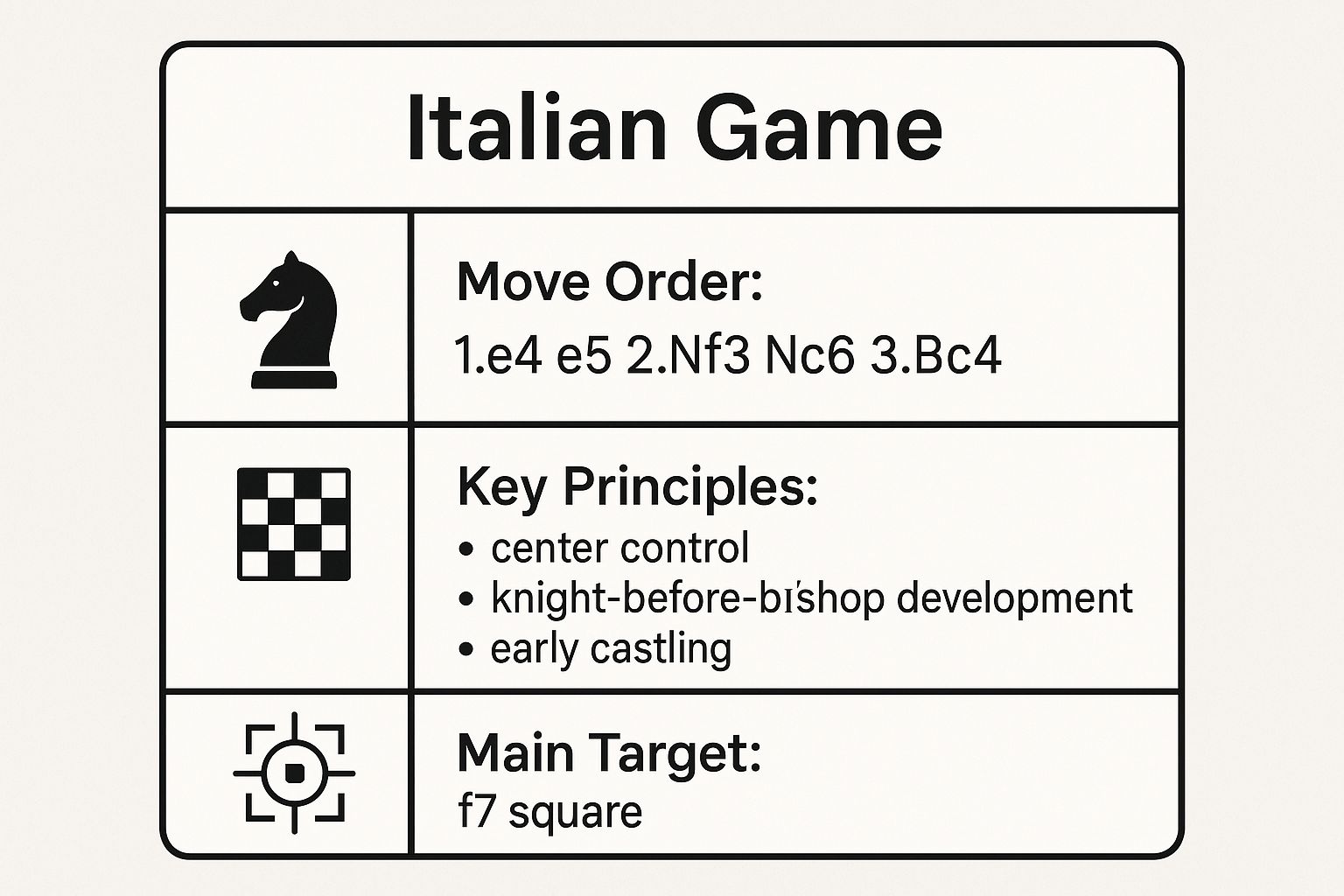 Italian Game

Move Order:
1.e4 e5 2.Nf3 Nc6 3.Bc4

Key Principles:
• center control
• knight-before-bishop development
• early castling

Main Target:
f7 square