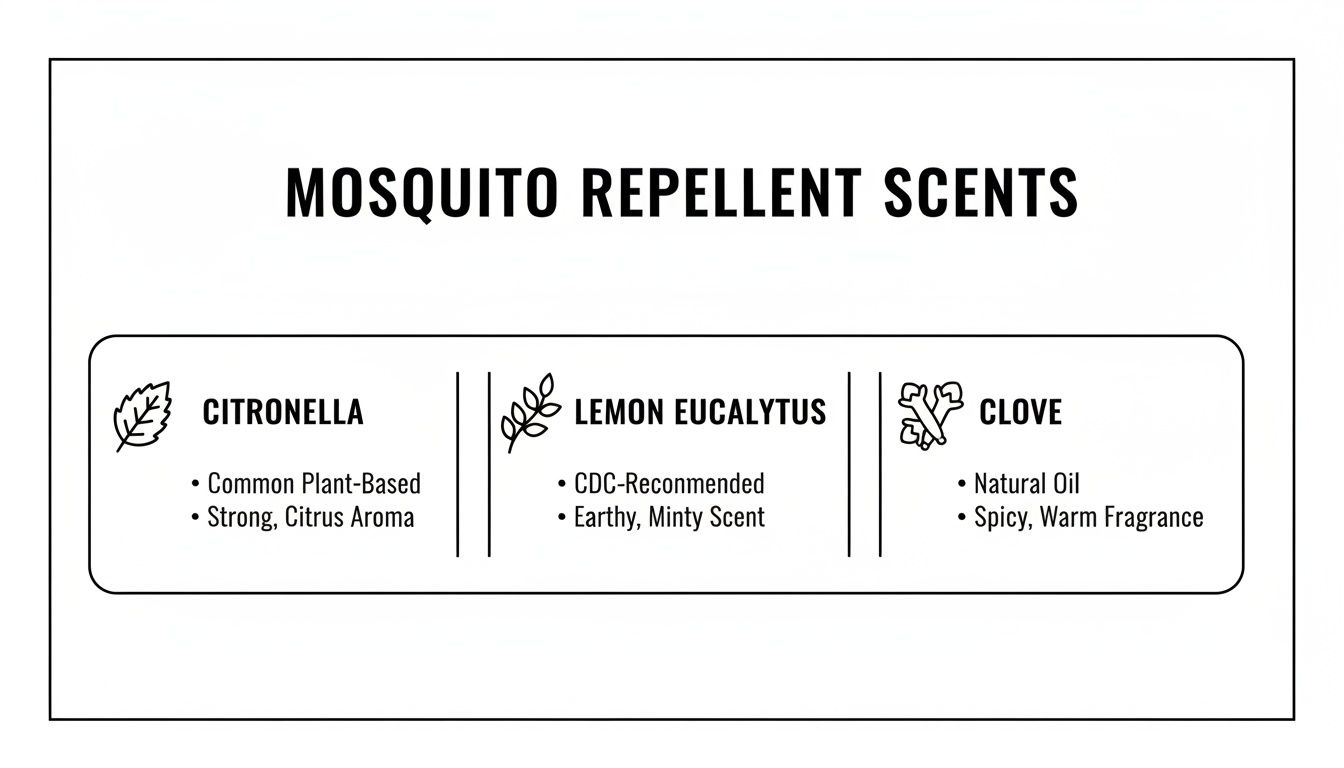 MOSQUITO REPELLENT SCENTS

CITRONELLA
• Common Plant-Based
• Strong, Citrus Aroma

LEMON EUCALYTUS
• CDC-Reconmended
• Earthy, Minty Scent

CLOVE
• Natural Oil
• Spicy, Warm Fragrance