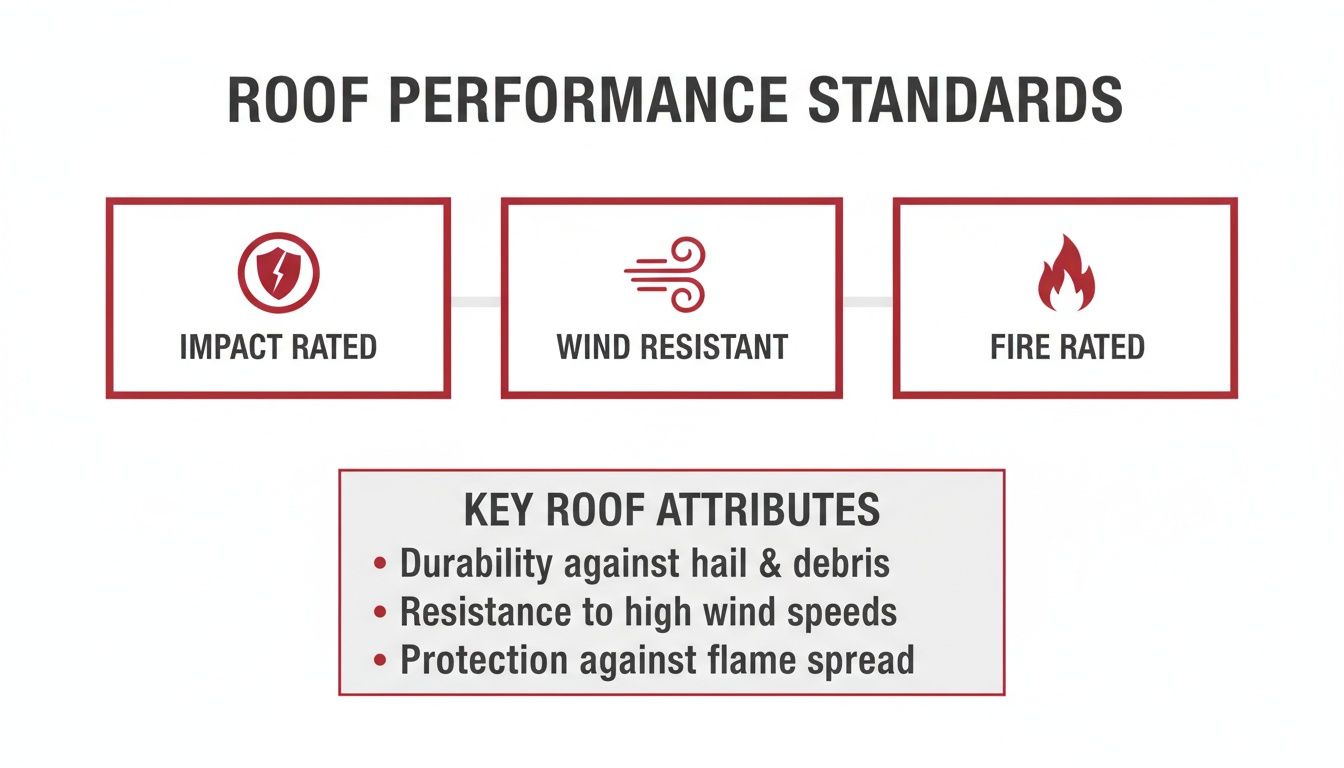 ROOF PERFORMANCE STANDARDS

IMPACT RATED

WIND RESISTANT

FIRE RATED

KEY ROOF ATTRIBUTES

• Durability against hail & debris
• Resistance to high wind speeds
• Protection against flame spread