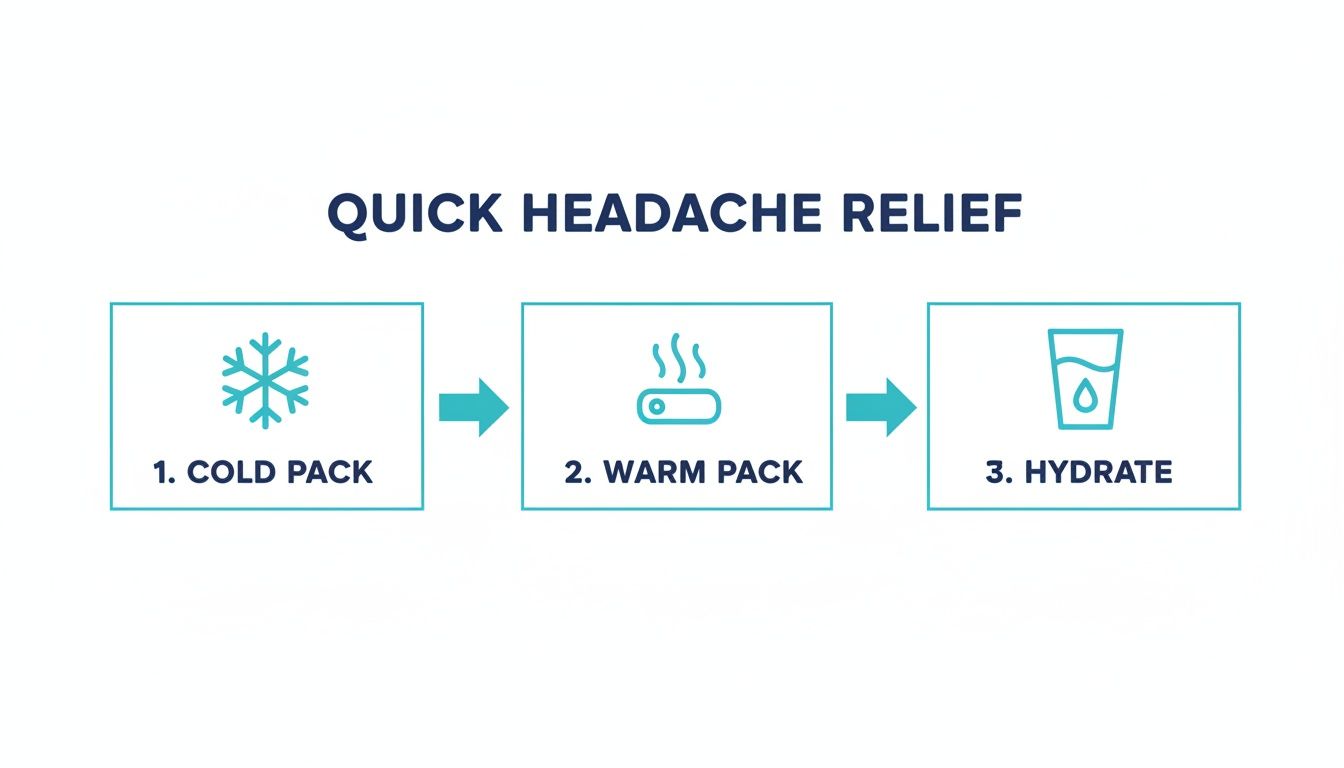 QUICK HEADACHE RELIEF

1. COLD PACK

2. WARM PACK

3. HYDRATE