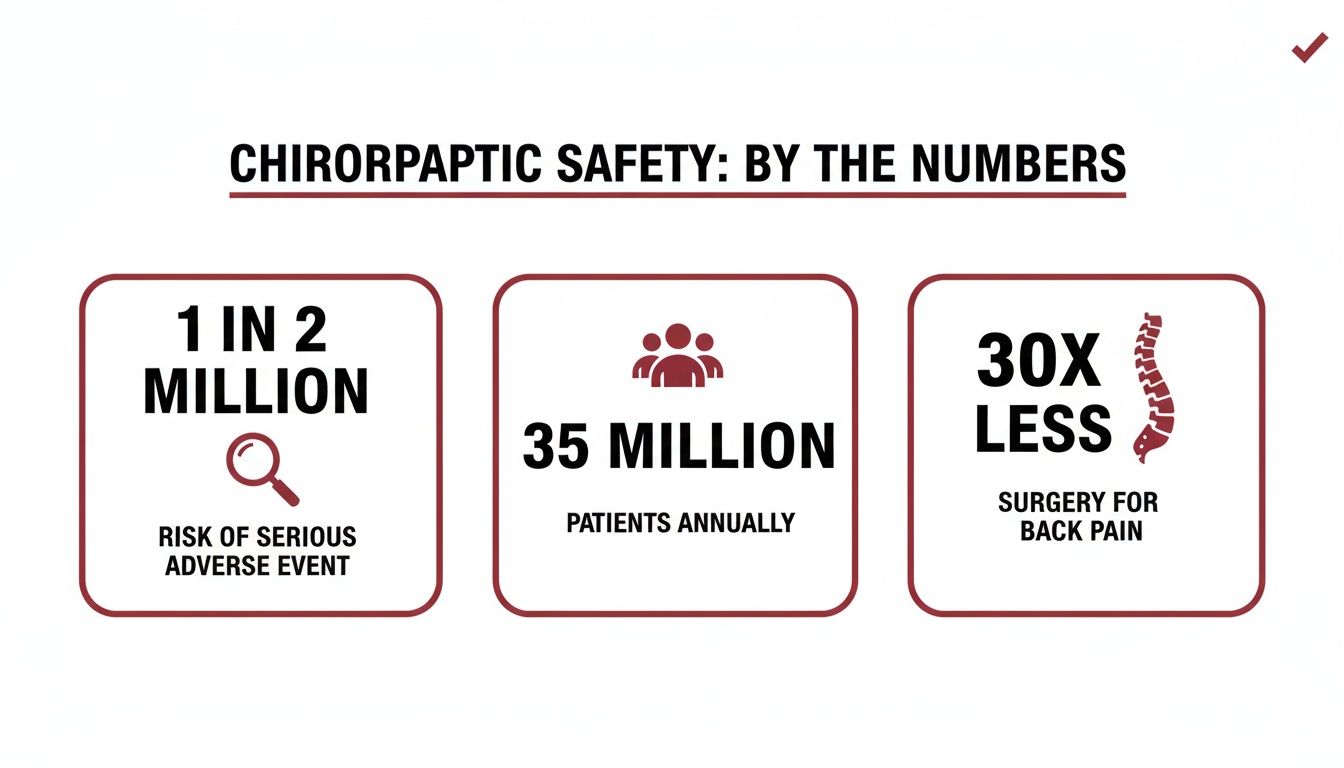 CHIRORPAPTIC SAFETY: BY THE NUMBERS

1 IN 2 MILLION

RISK OF SERIOUS ADVERSE EVENT

35 MILLION

PATIENTS ANNUALLY

30X LESS

SURGERY FOR BACK PAIN