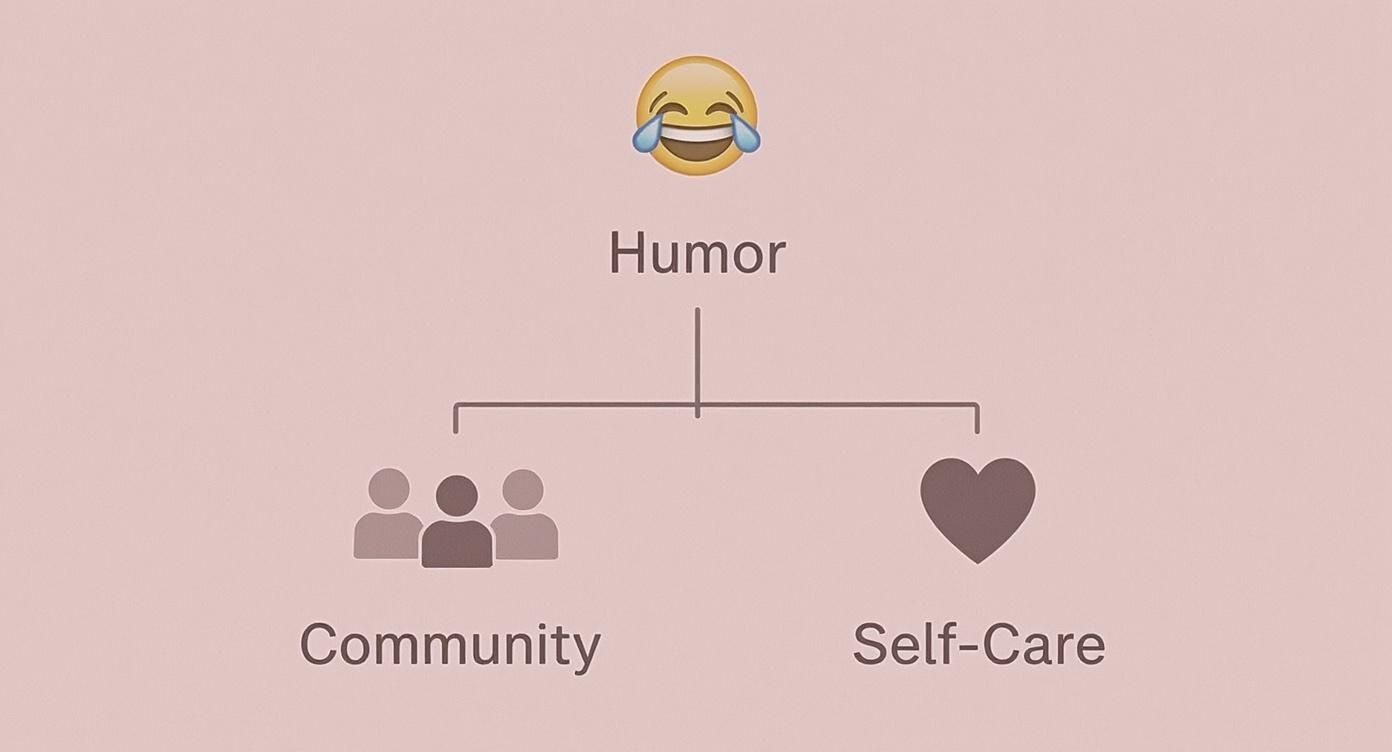 Humor

Community

Self-Care