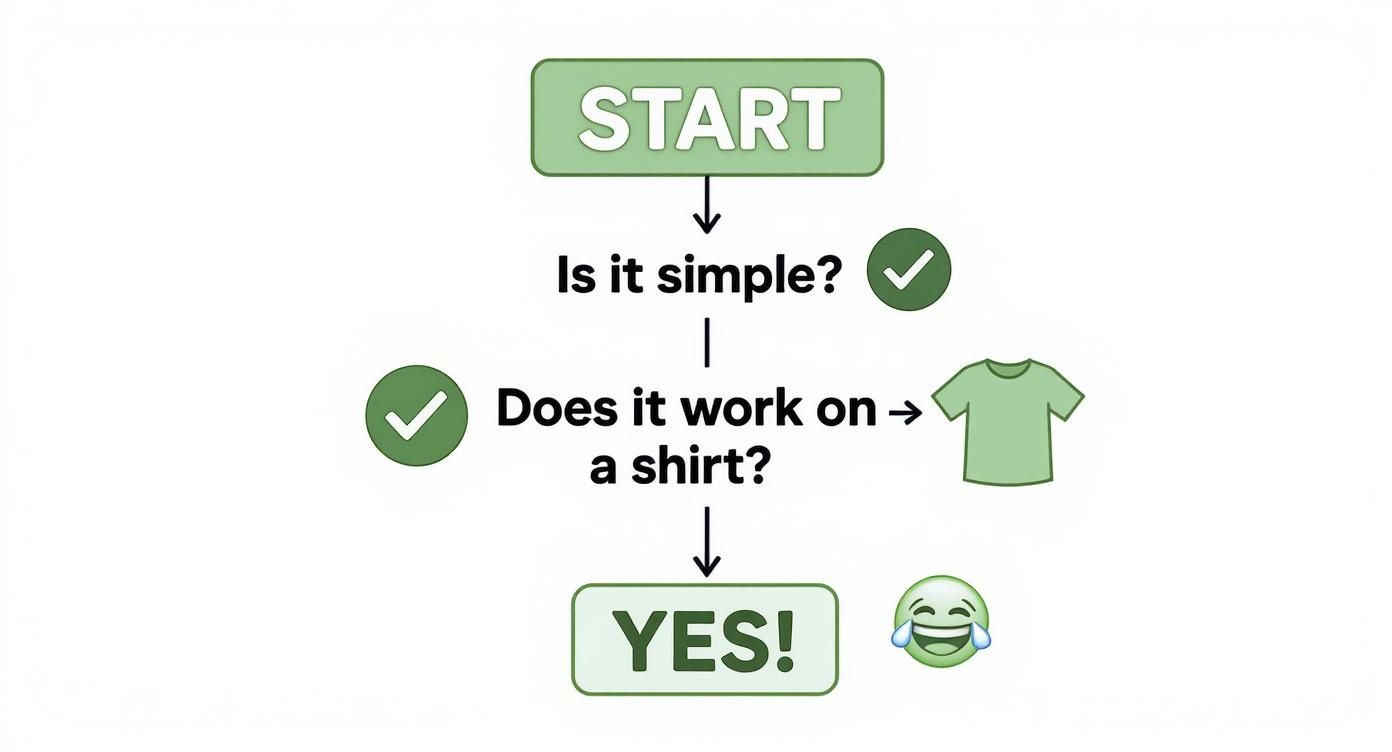 START

Is it simple?

Does it work on a shirt?

YES!