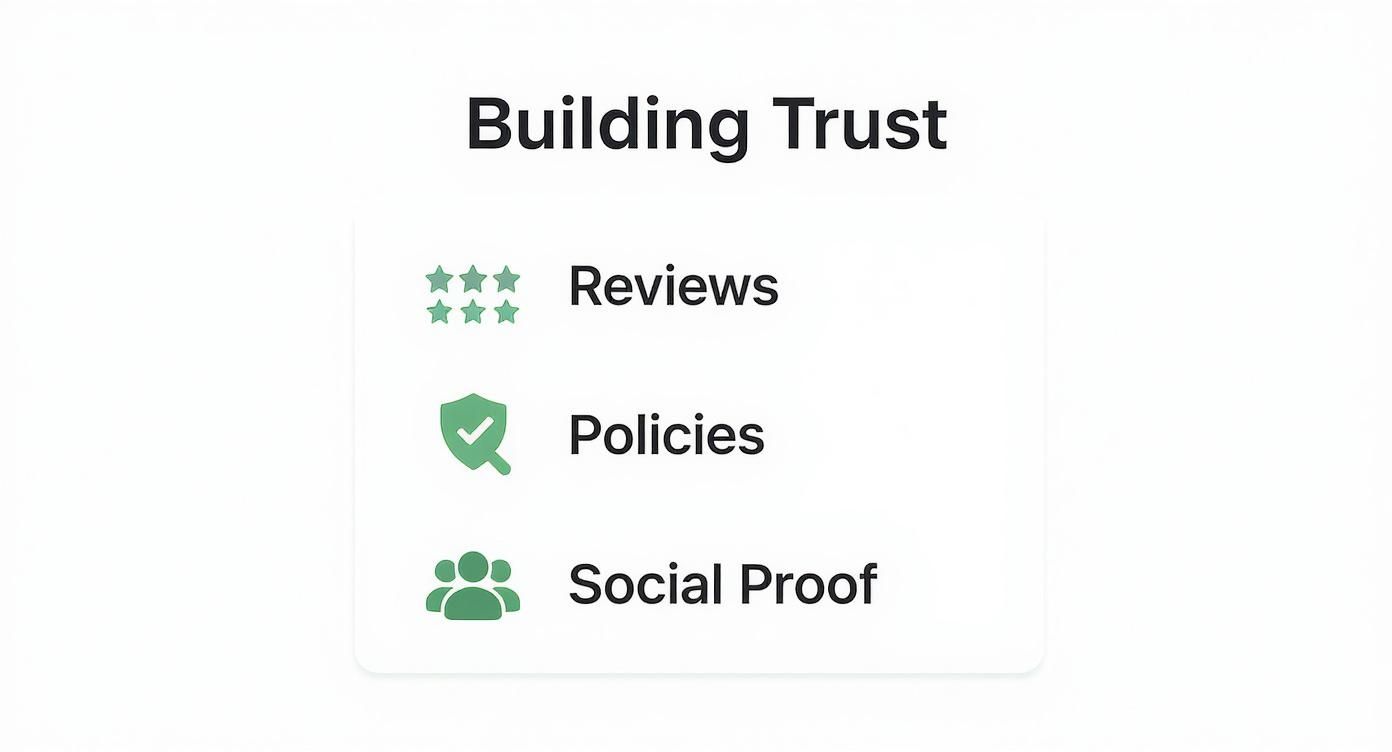 Building Trust

Reviews

Policies

Social Proof