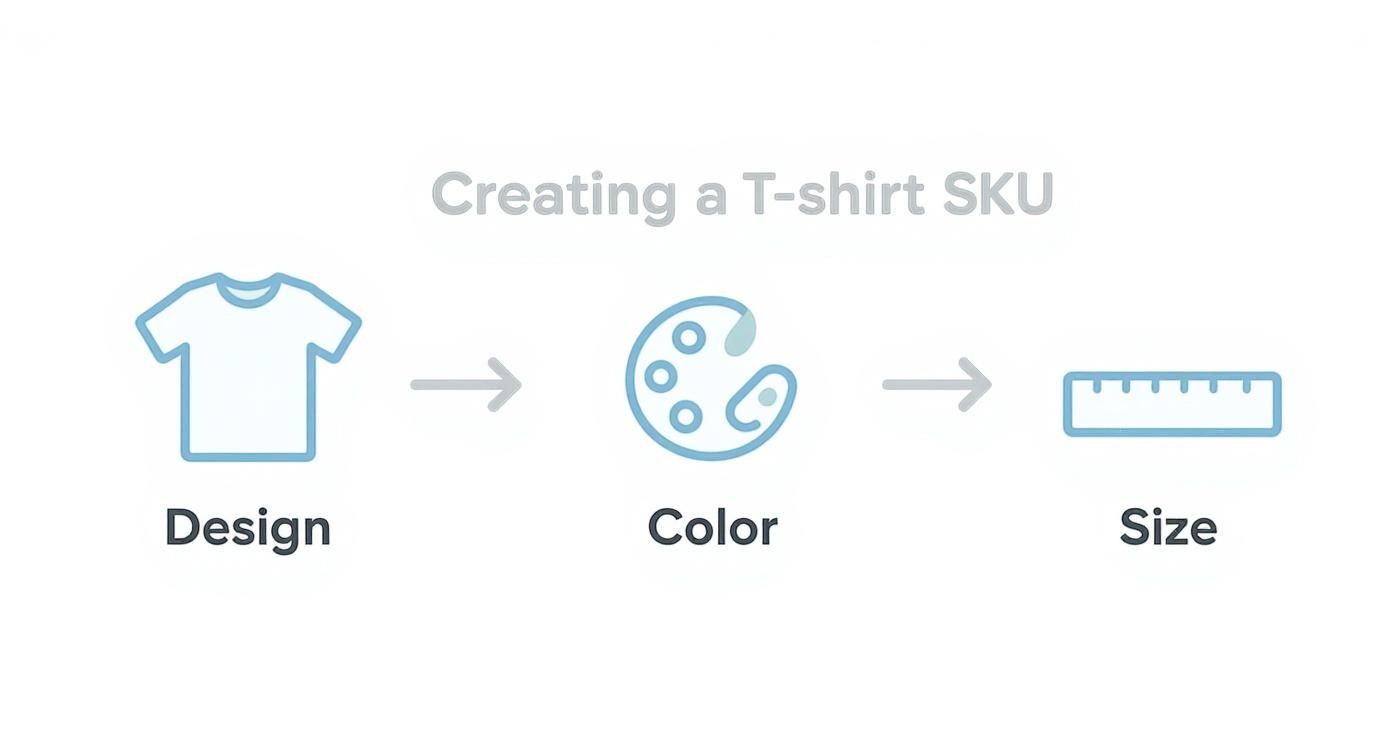 Creating a T-shirt SKU

Design

Color

Size