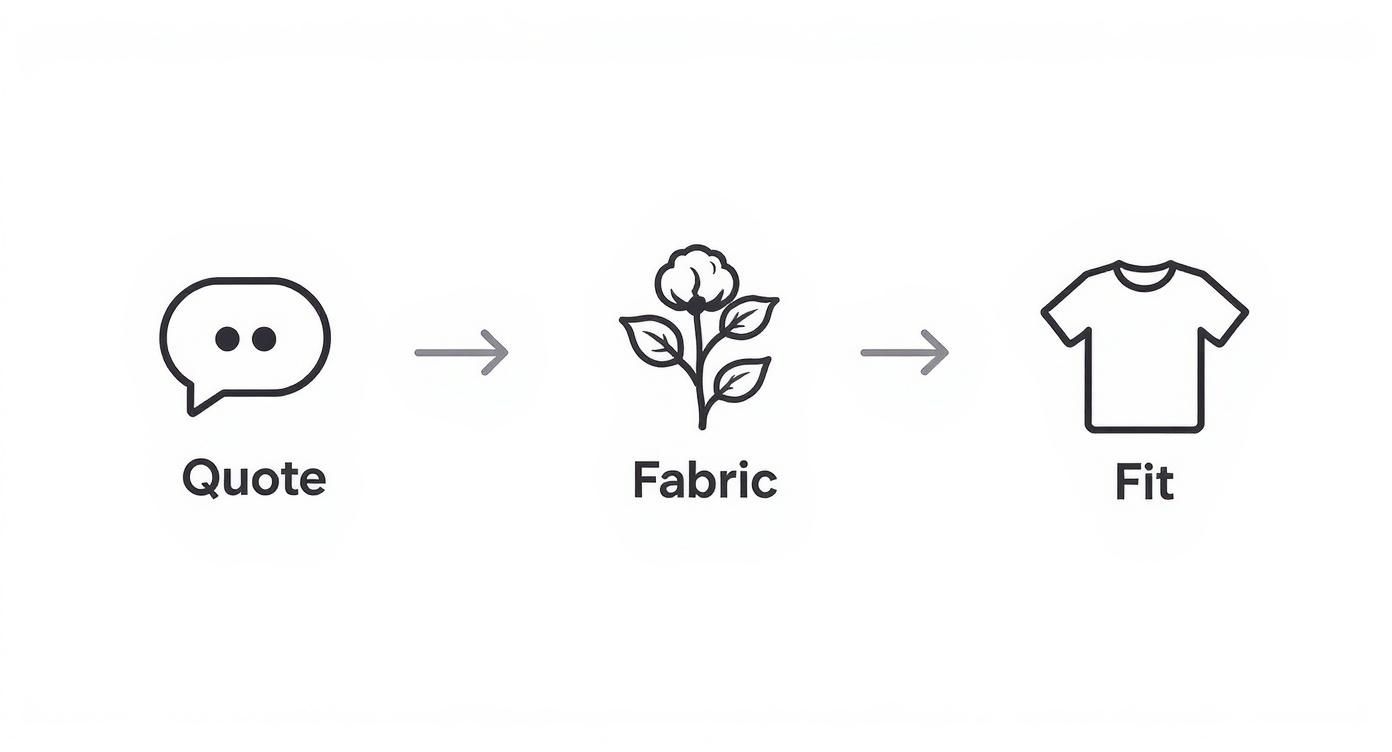 Quote

Fabric

Fit