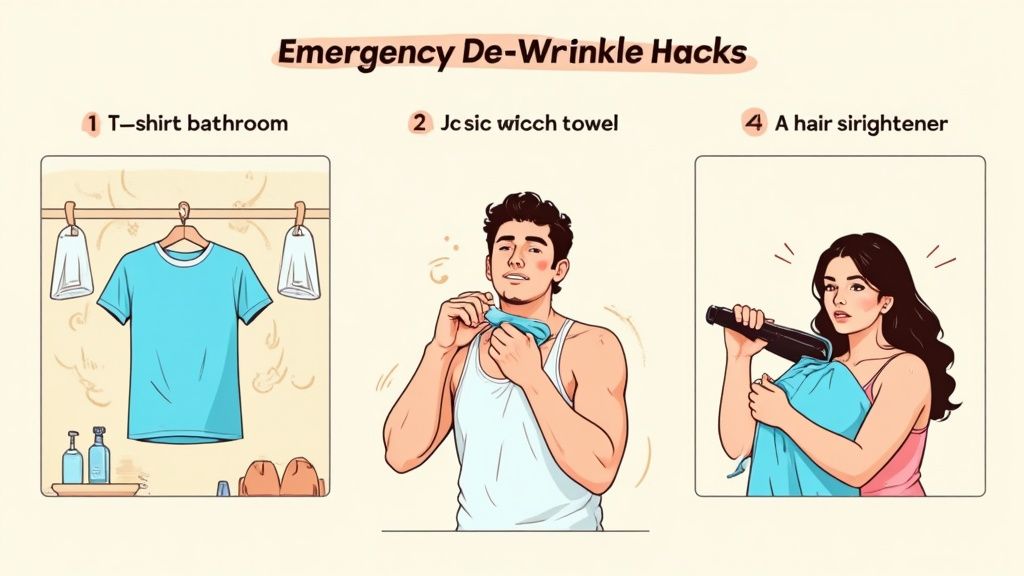 Emergency De-Wrinkle Hacks

1 T—shirt bathroom

2 Jcsic wicch towel

4 A hair sirightener