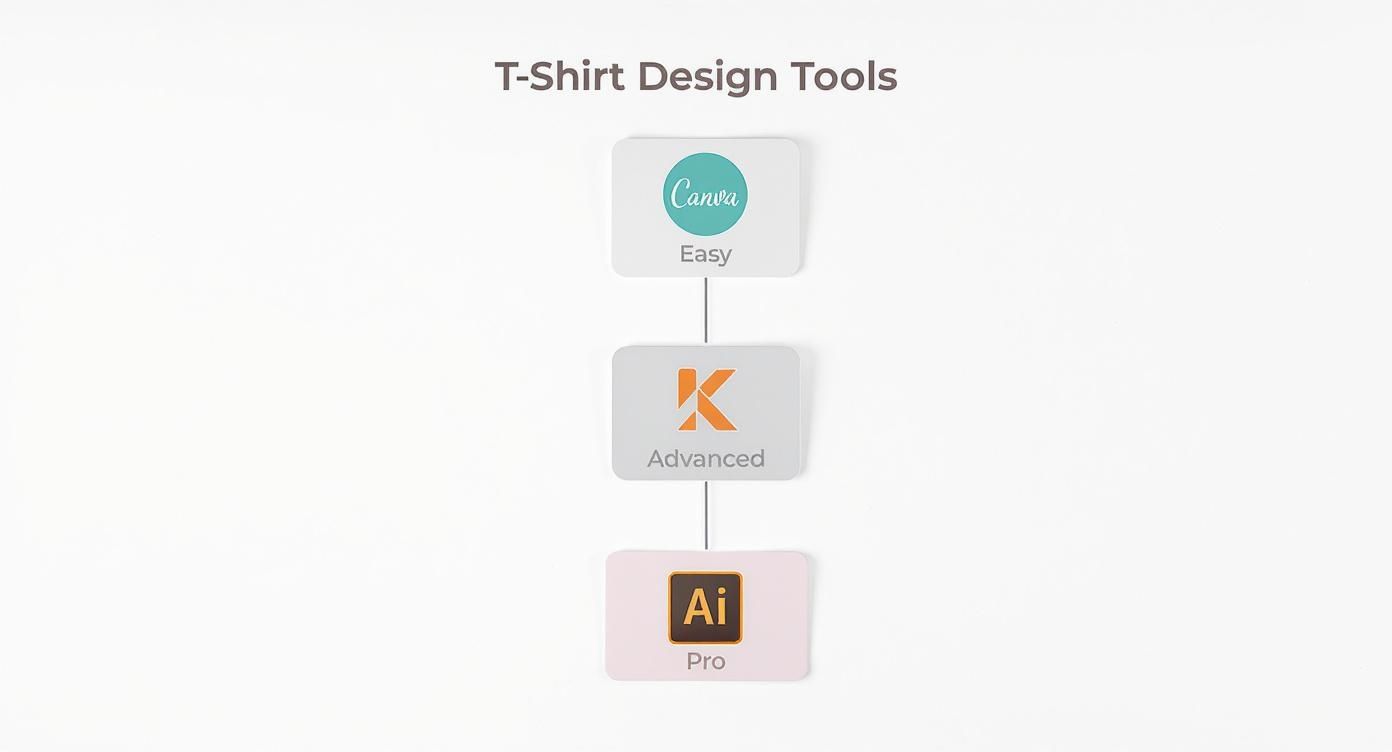 T-Shirt Design Tools

Canva

Easy

K

Advanced

Ai

Pro