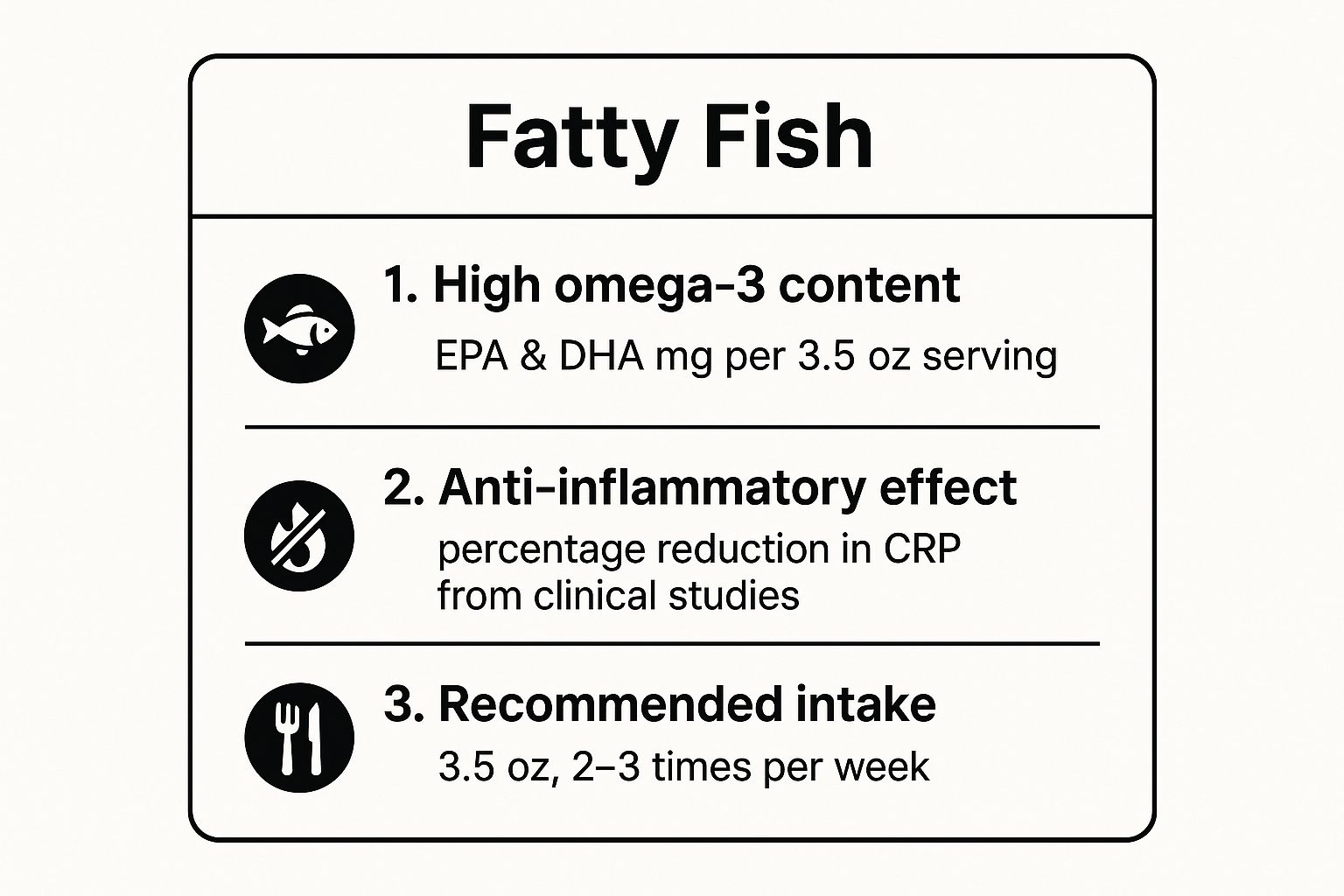 Fatty Fish

1. High omega-3 content
EPA & DHA mg per 3.5 oz serving

2. Anti-inflammatory effect
percentage reduction in CRP from clinical studies

3. Recommended intake
3.5 oz, 2–3 times per week