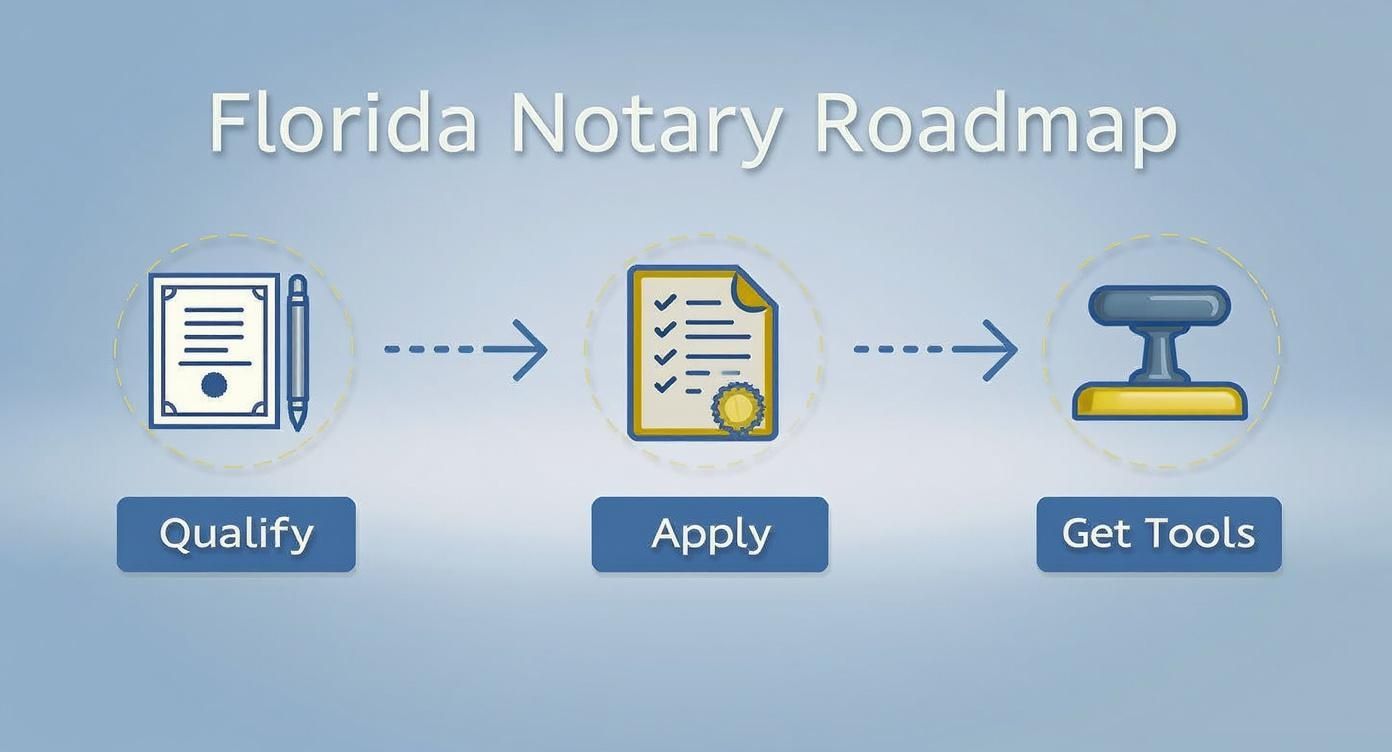 Florida Notary Roadmap

Qualify

Apply

Get Tools