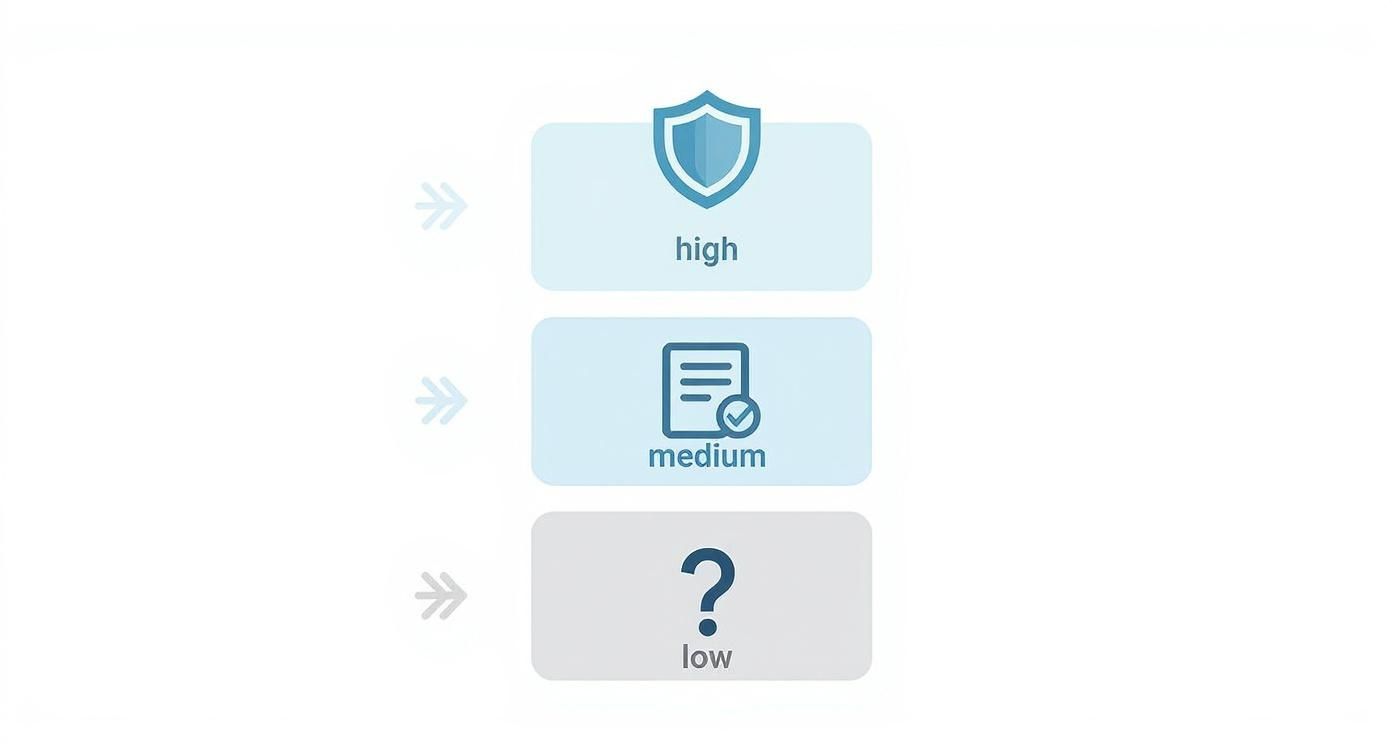 high

medium

?

low