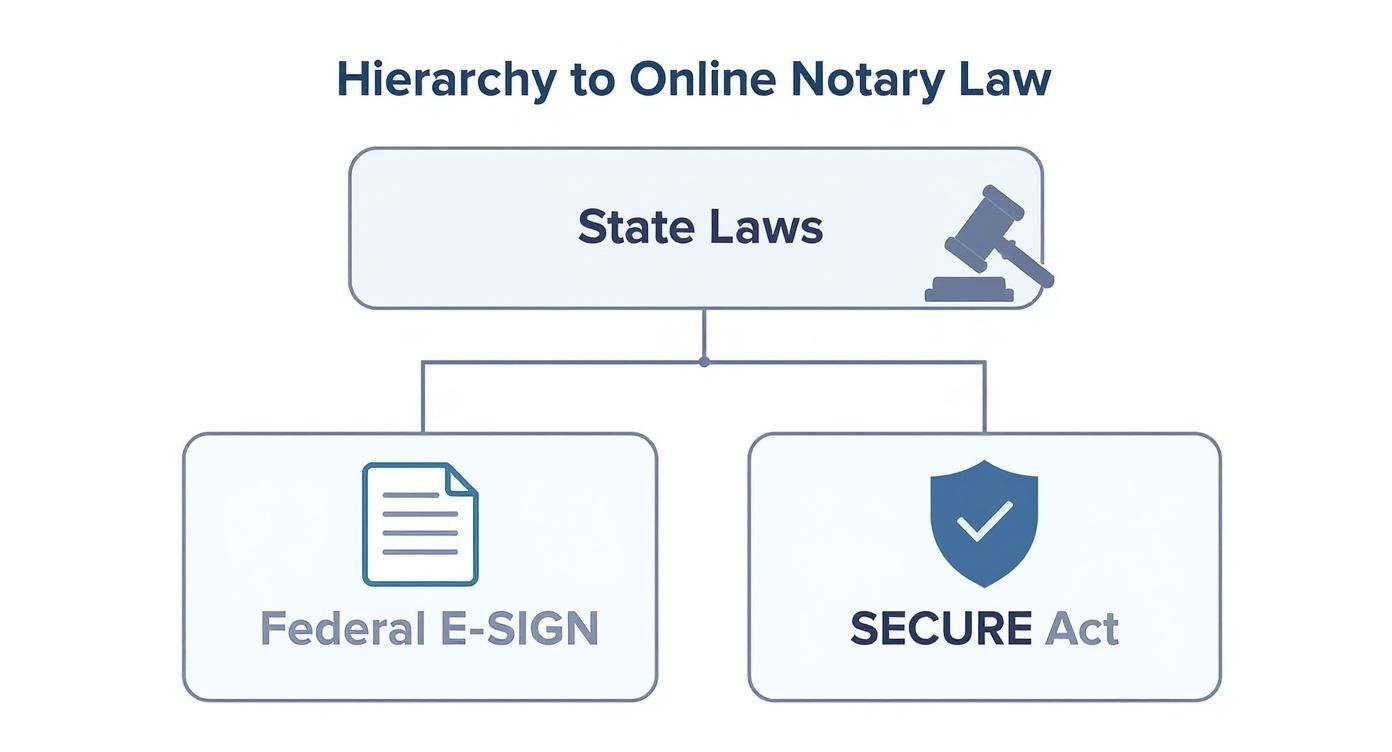 Hierarchy to Online Notary Law

State Laws

Federal E-SIGN

SECURE Act