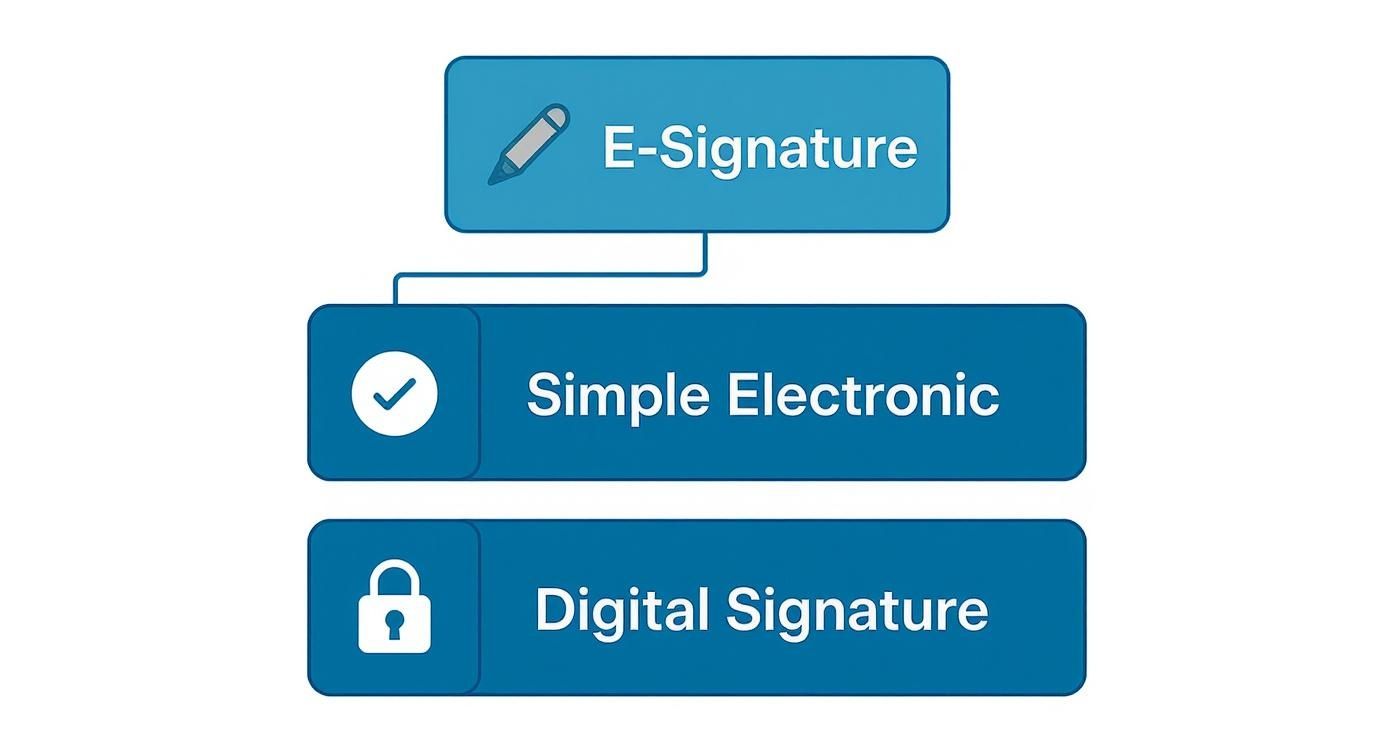 E-Signature

Simple Electronic

Digital Signature