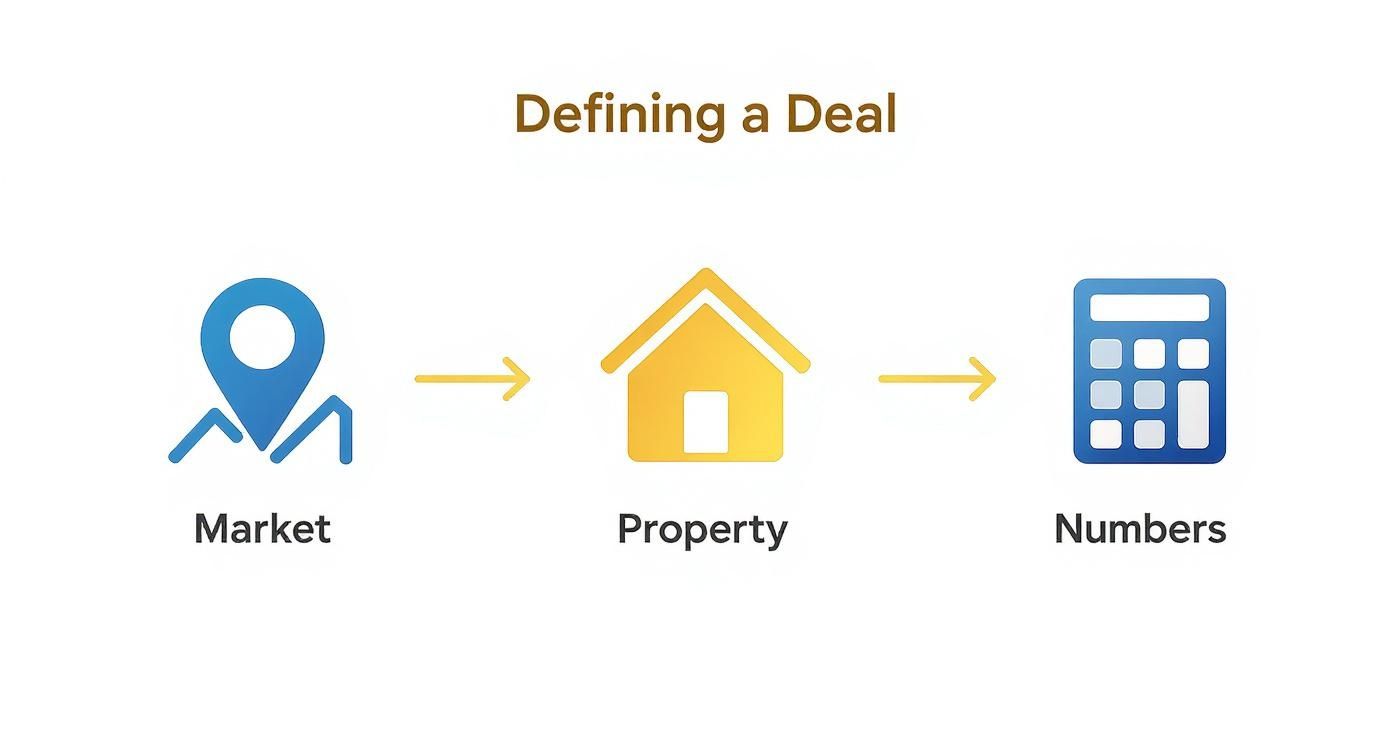 Defining a Deal

Market

Property

Numbers