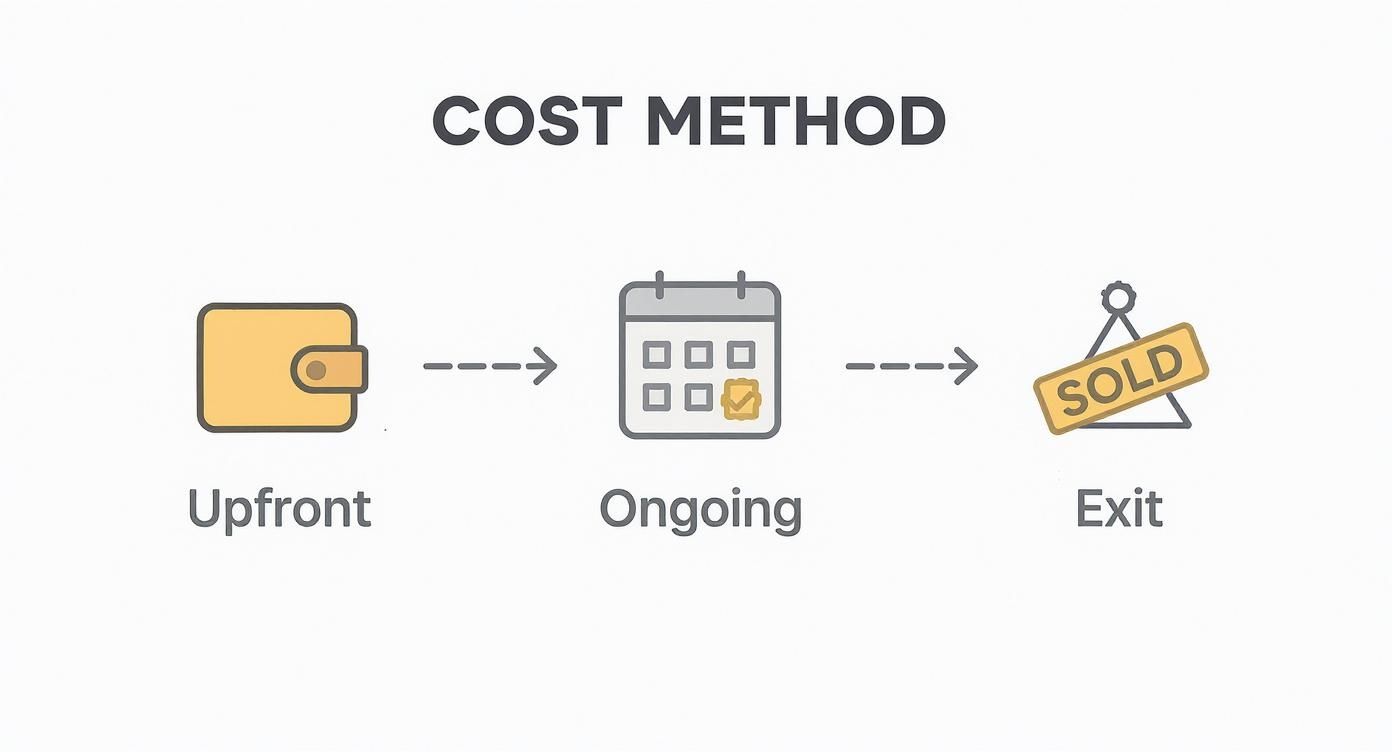 COST METHOD

Upfront

Ongoing

SOLD

Exit