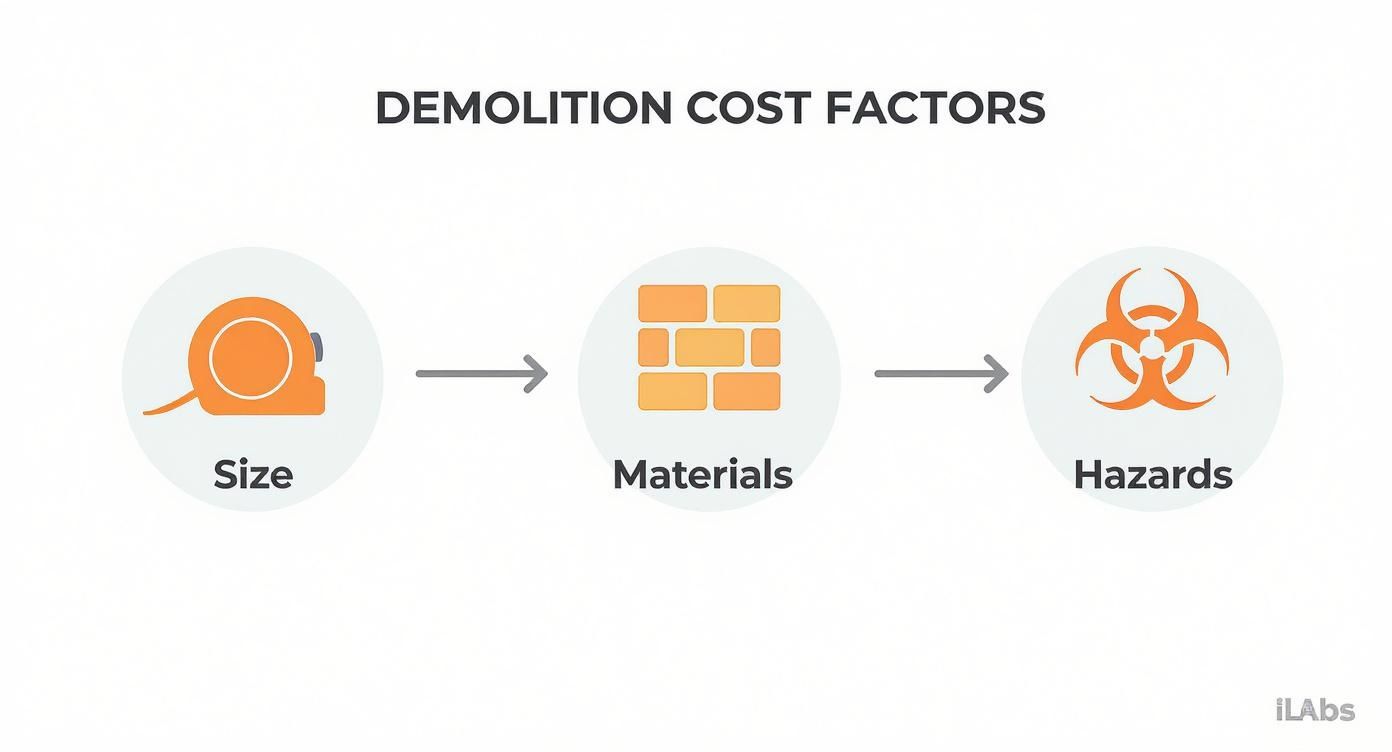 DEMOLITION COST FACTORS

Size

Materials

Hazards

iLAbs