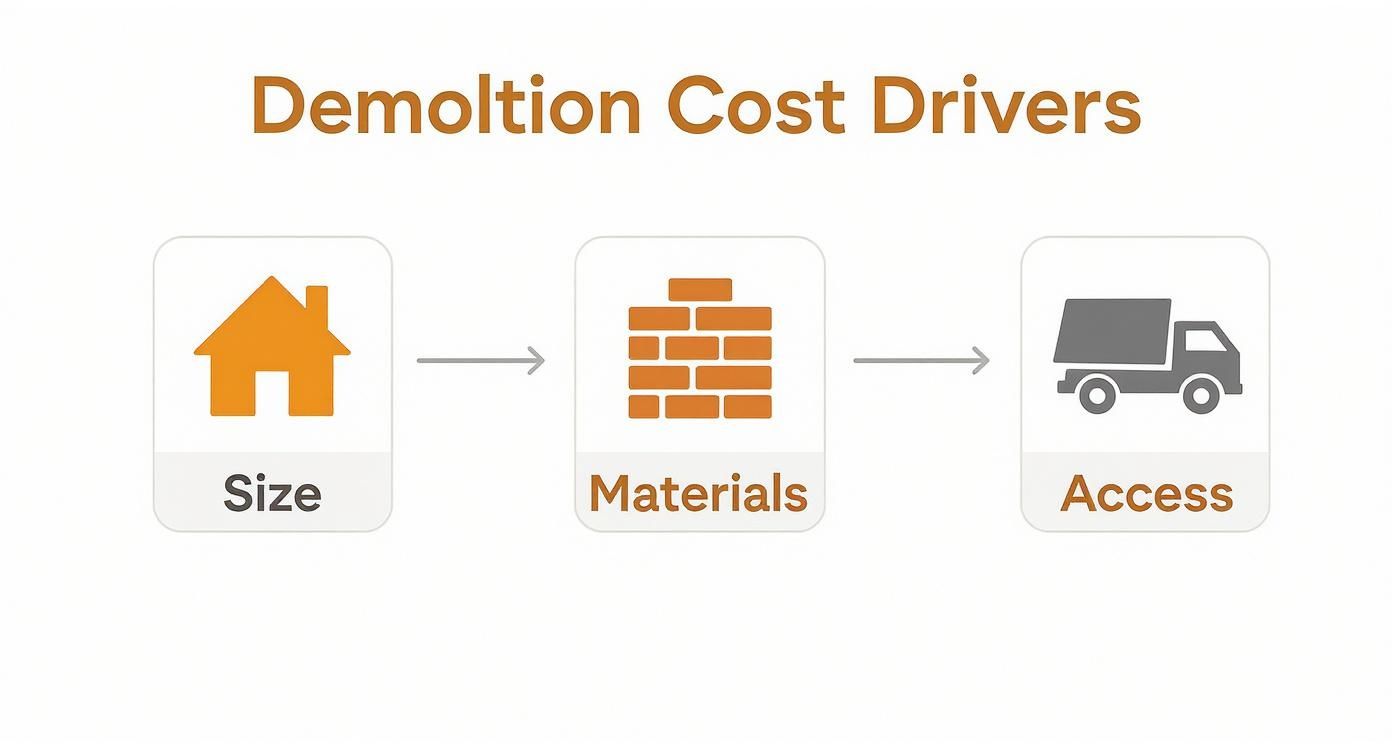 Demoltion Cost Drivers

Size

Materials

Access