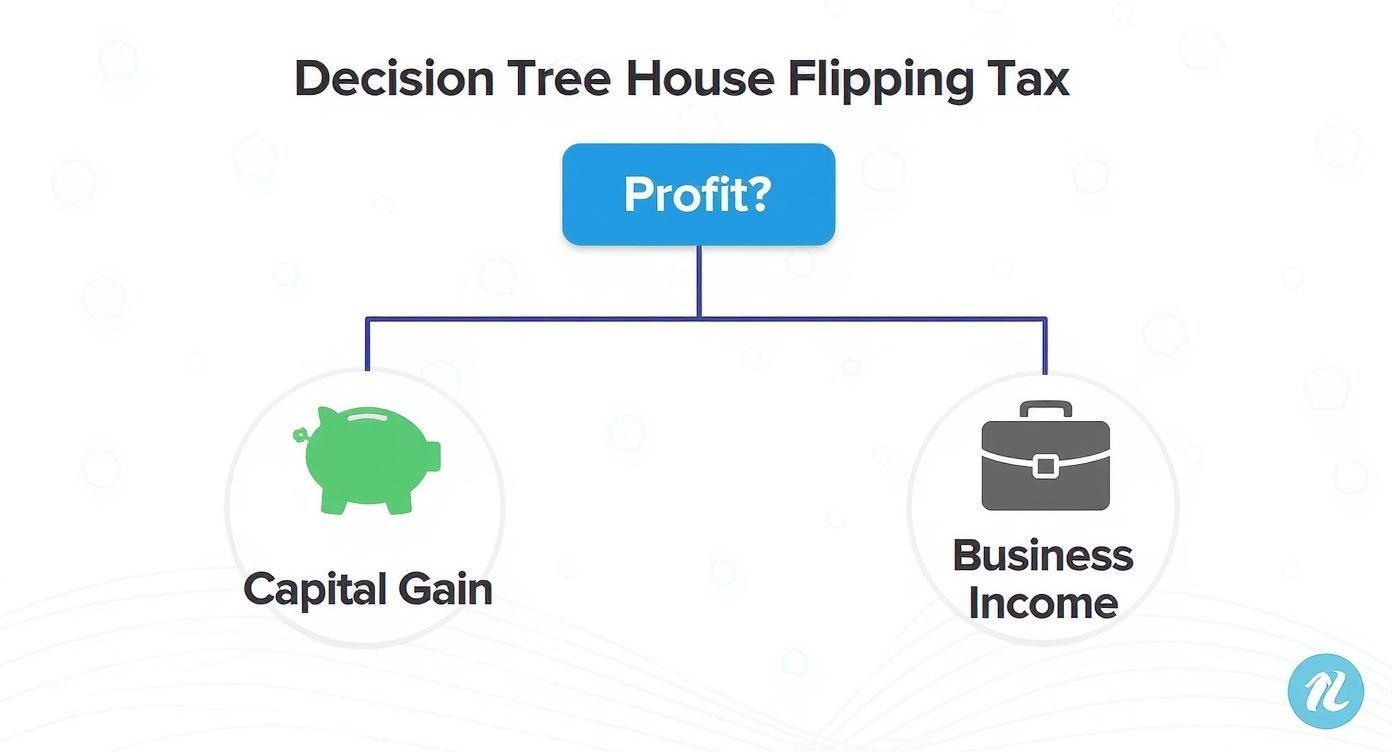 Decision Tree House Flipping Tax

Profit?

Capital Gain

Business Income