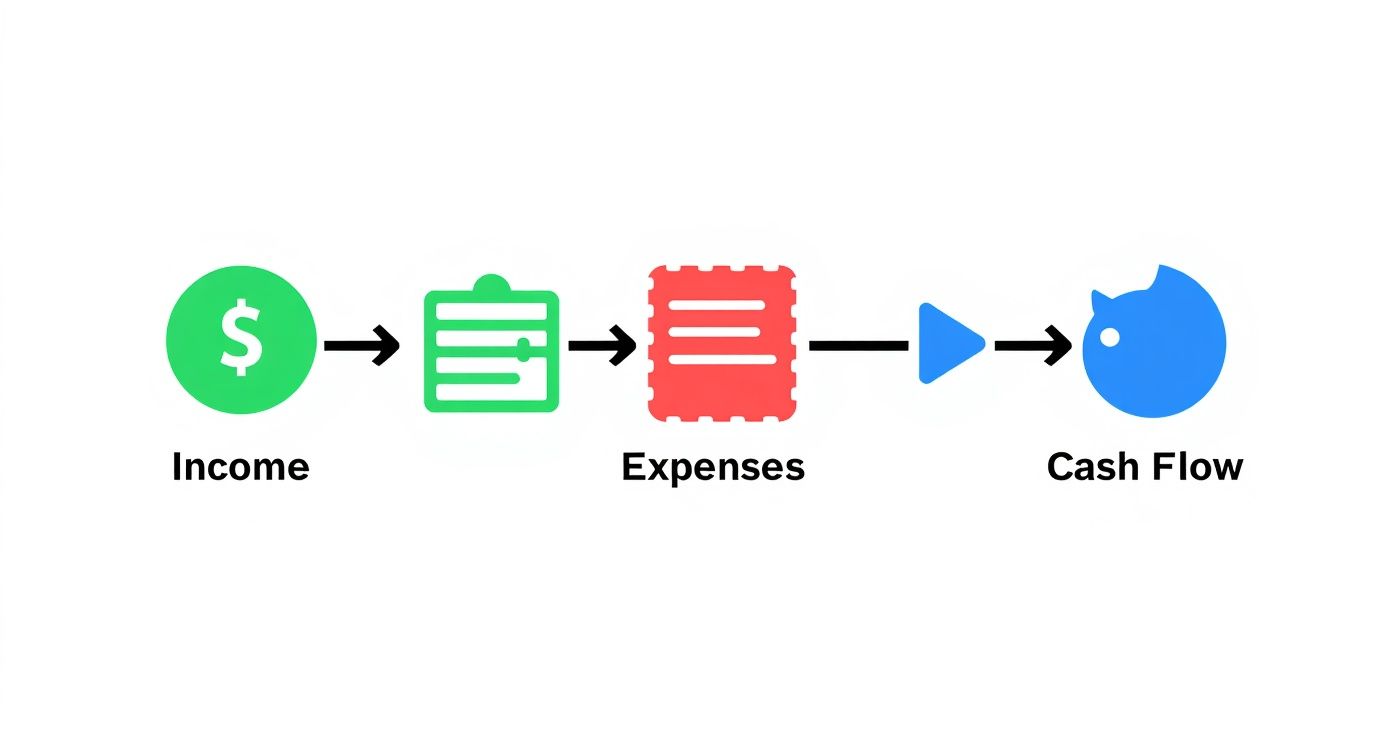 $

Income

Expenses

Cash Flow