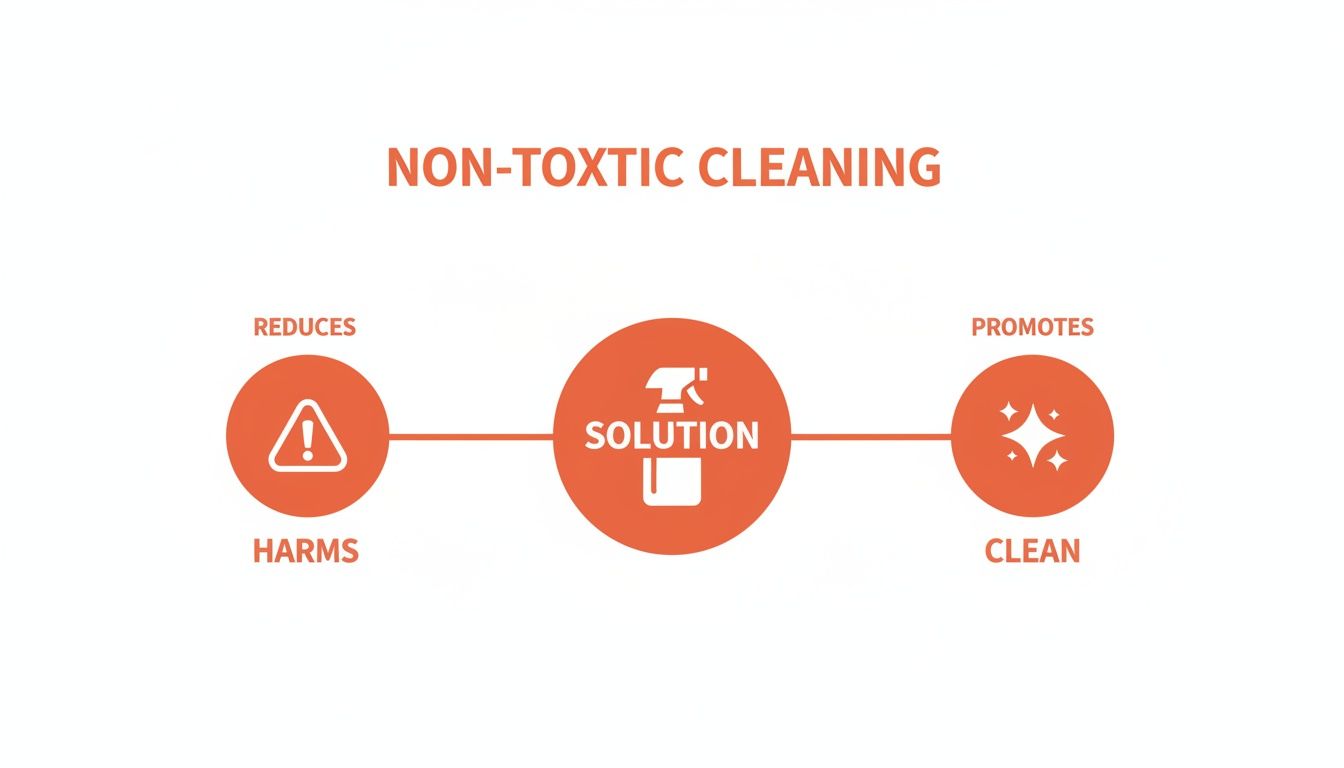 NON-TOXTIC CLEANING

REDUCES

HARMS

SOLUTION

PROMOTES

CLEAN