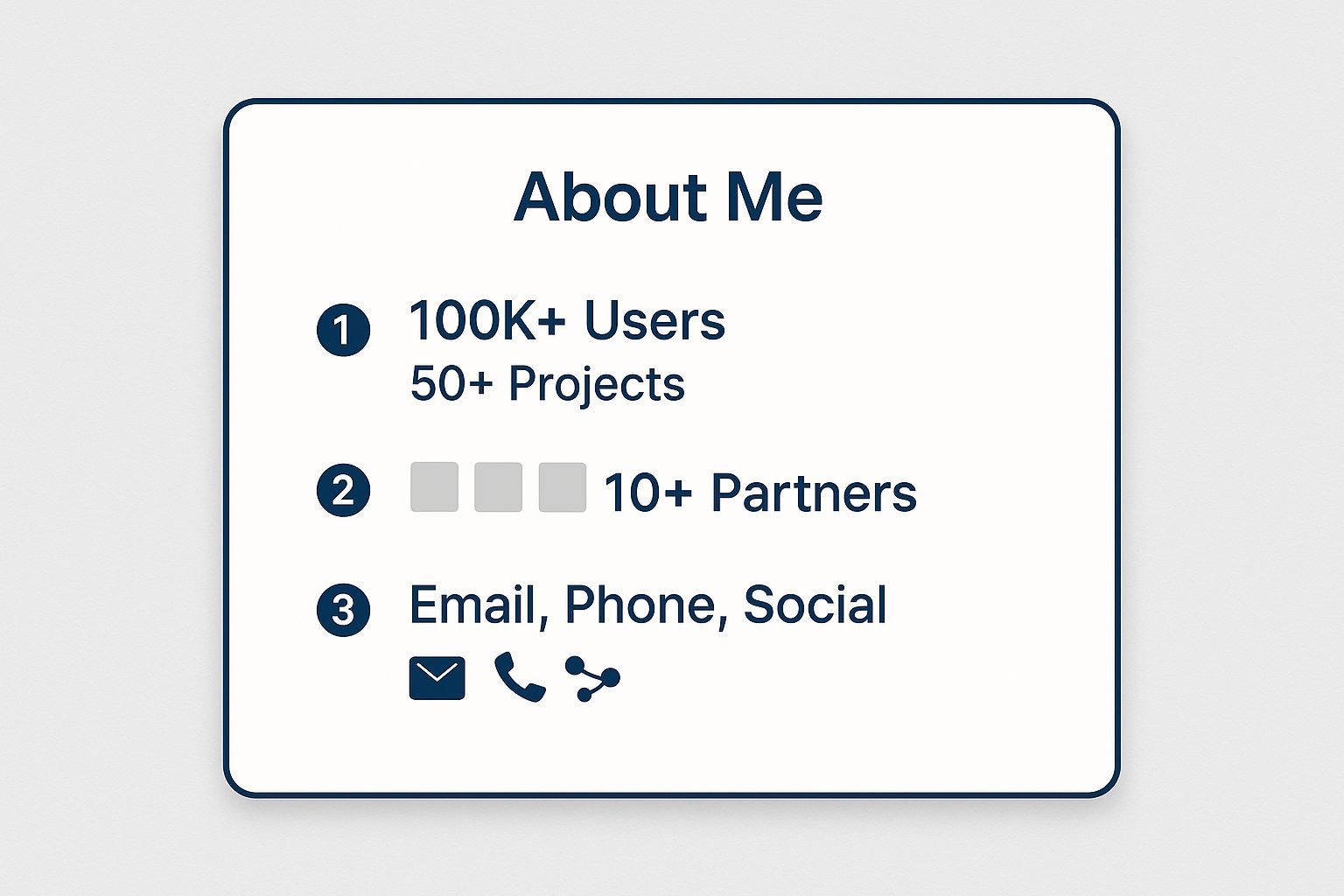 About Me

1 100K+ Users
50+ Projects

2 10+ Partners

3 Email, Phone, Social