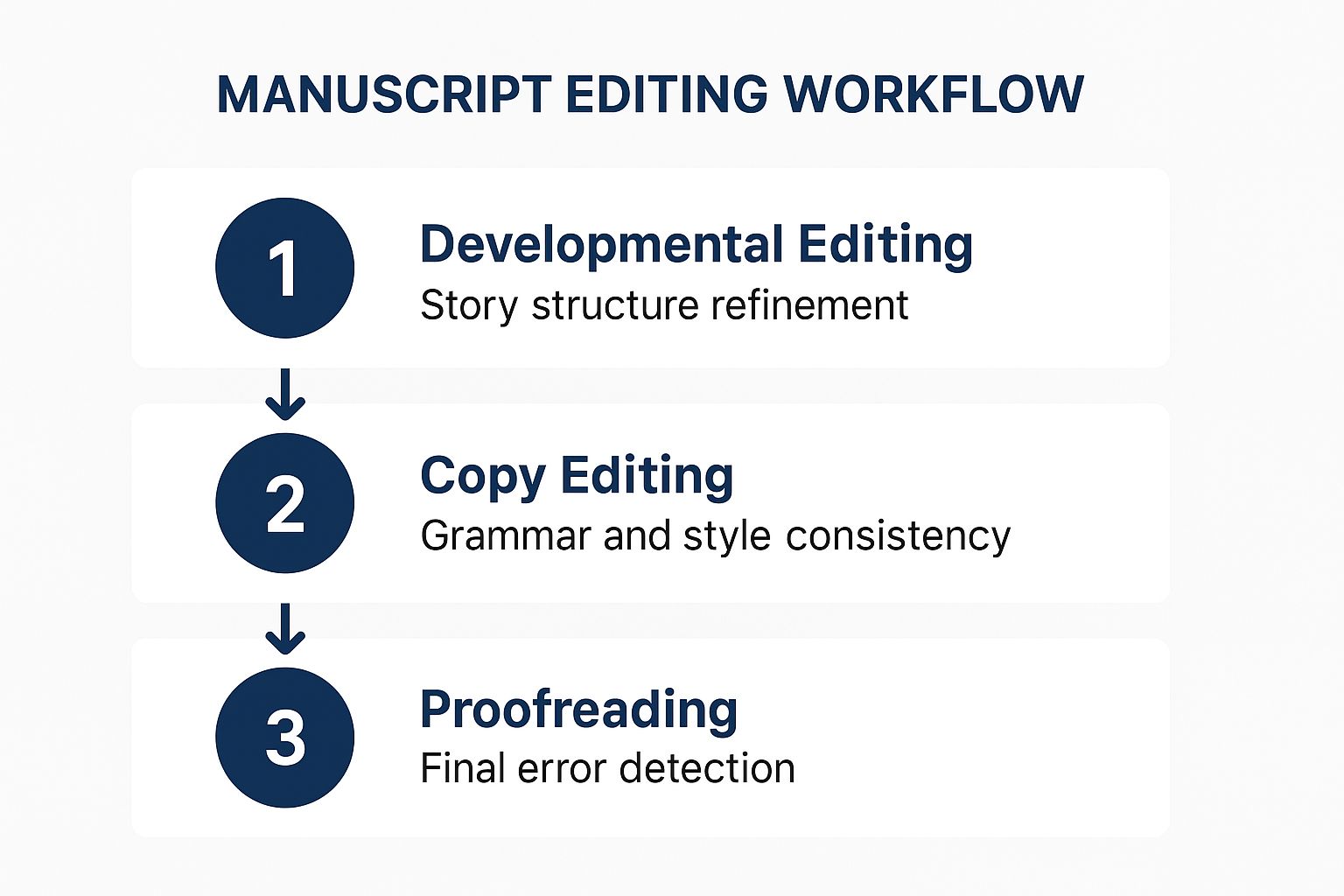 MANUSCRIPT EDITING WORKFLOW

1

Developmental Editing
Story structure refinement

2

Copy Editing
Grammar and style consistency

3

Proofreading
Final error detection