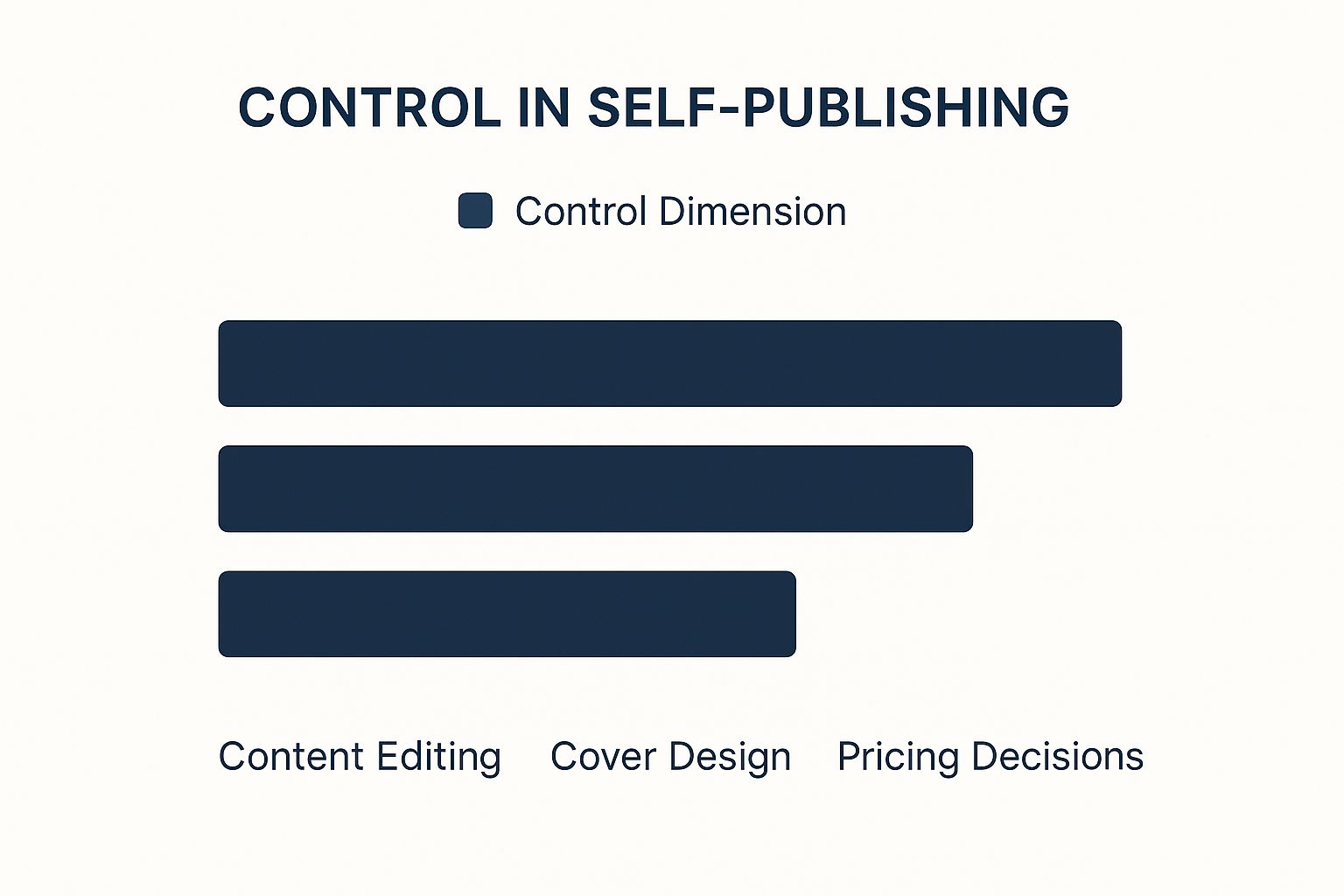 CONTROL IN SELF-PUBLISHING

Control Dimension

Content Editing Cover Design Pricing Decisions