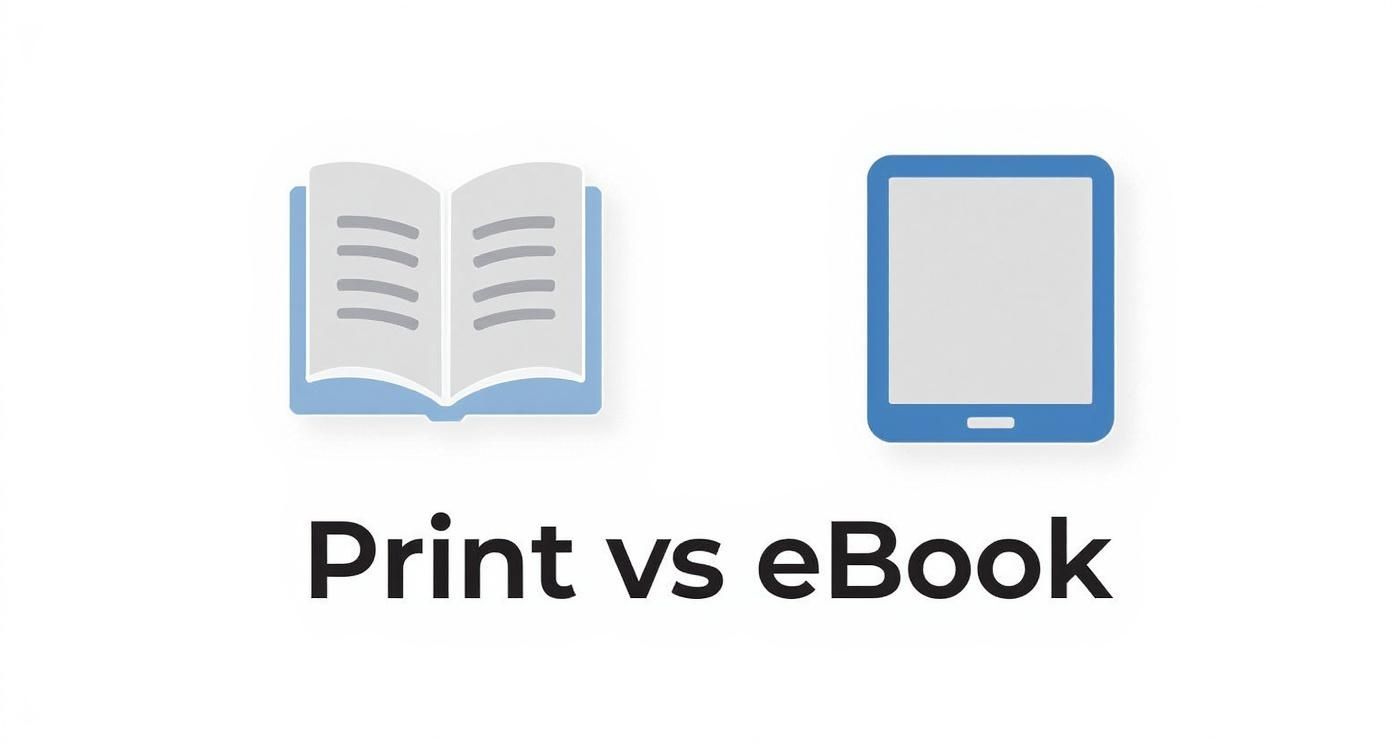 Print vs eBook