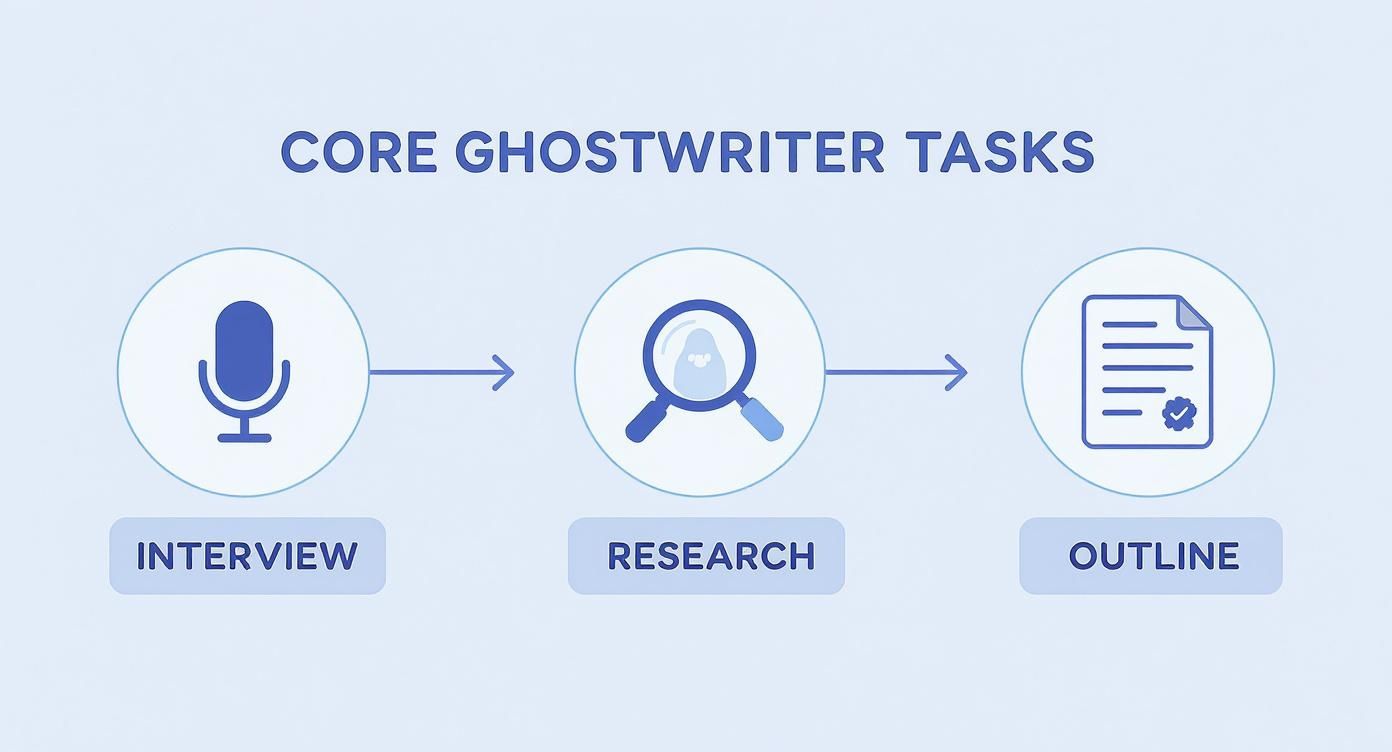 CORE GHOSTWRITER TASKS

INTERVIEW

RESEARCH

OUTLINE