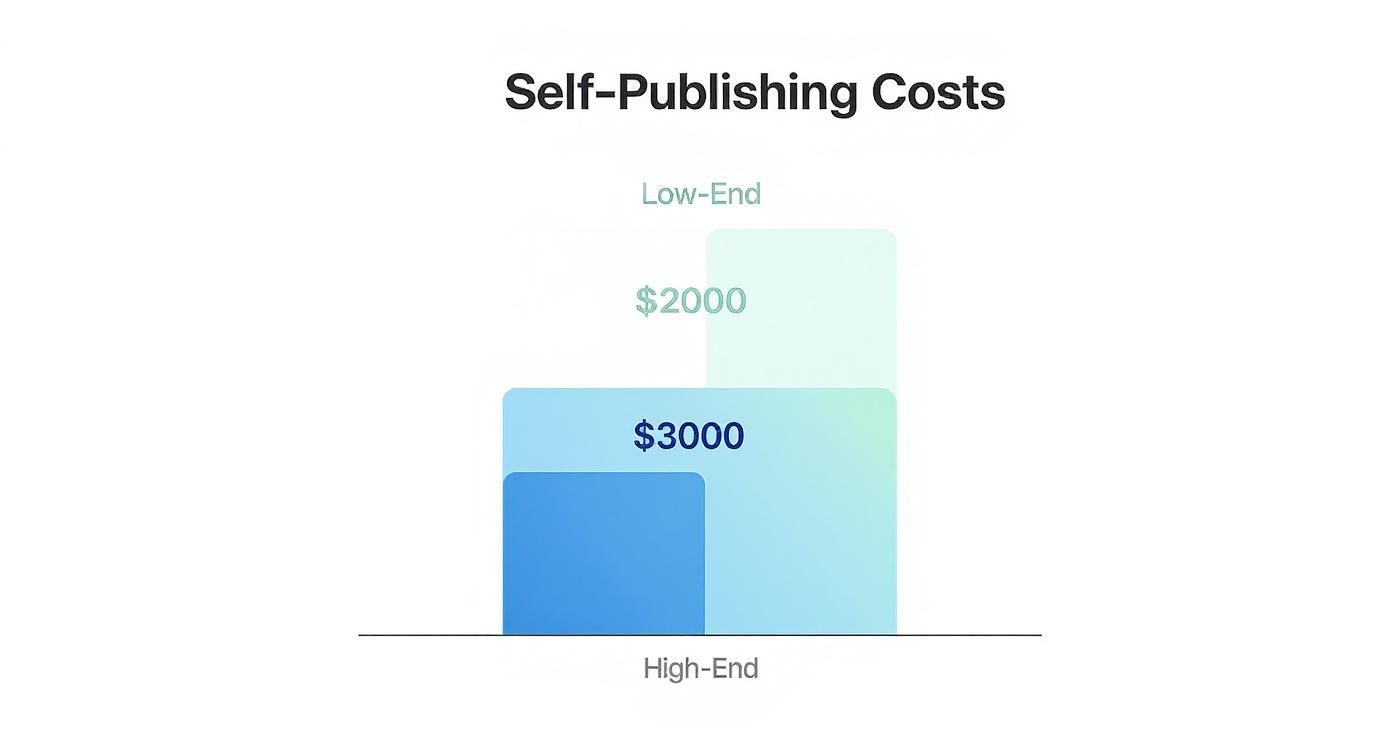 Self-Publishing Costs

Low-End

$2000

$3000

High-End