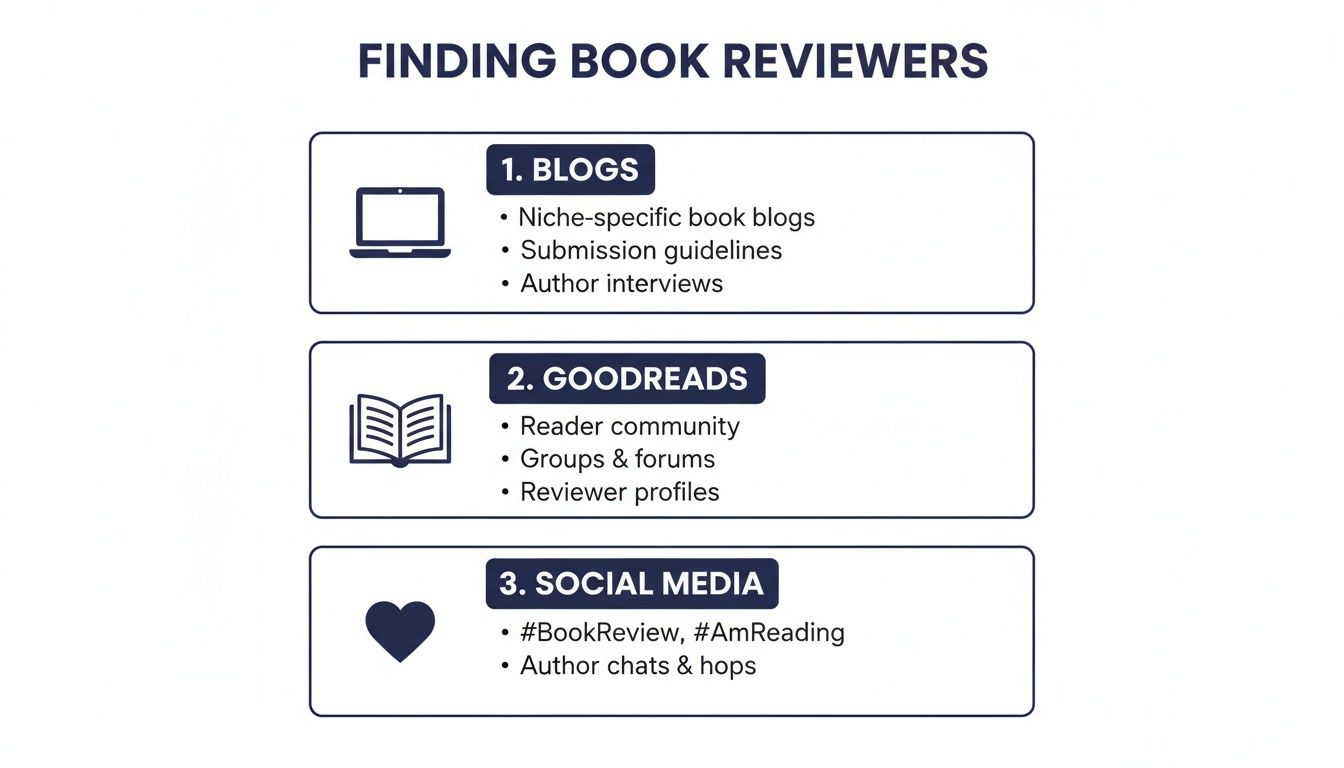 FINDING BOOK REVIEWERS

1. BLOGS
• Niche-specific book blogs
• Submission guidelines
• Author interviews

2. GOODREADS
• Reader community
• Groups & forums
• Reviewer profiles

3. SOCIAL MEDIA
• #BookReview, #AmReading
• Author chats & hops