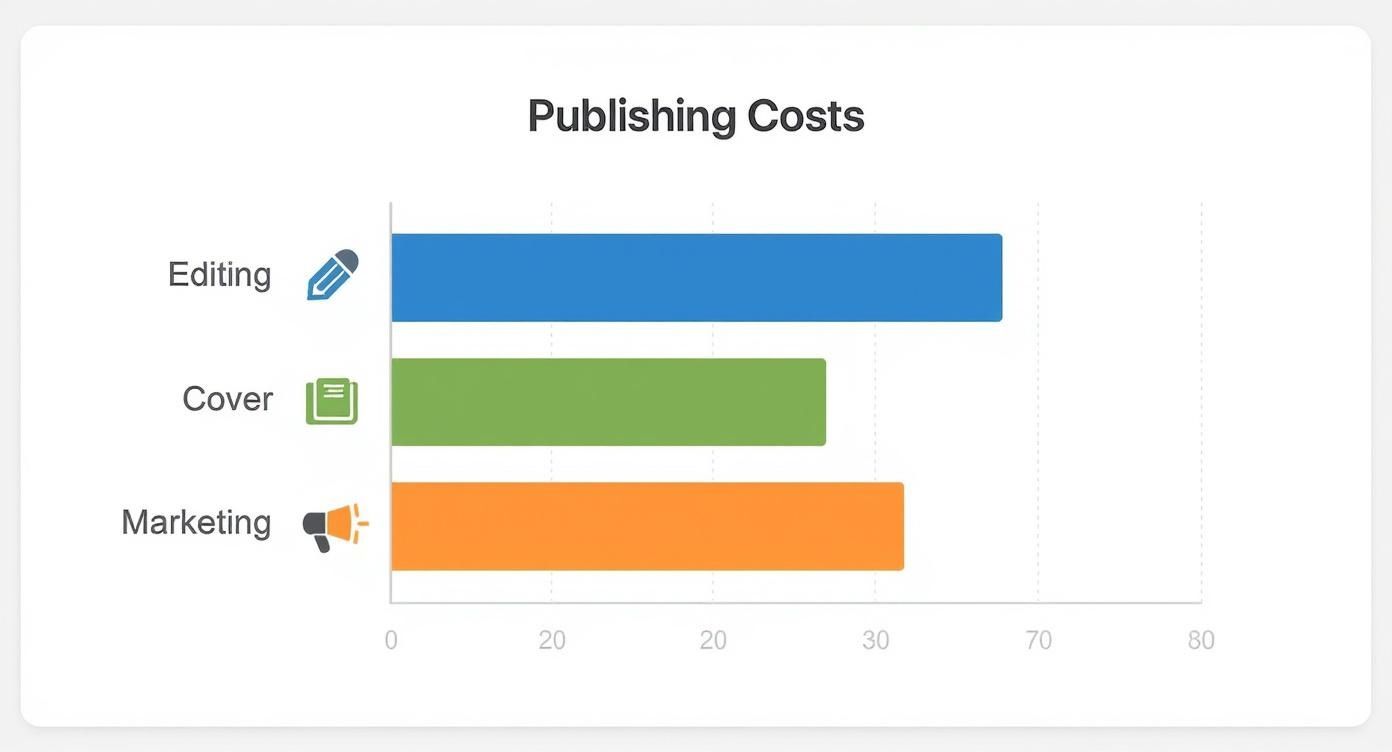 Publishing Costs

Editing

Cover

Marketing

0 20 20 30 70 80