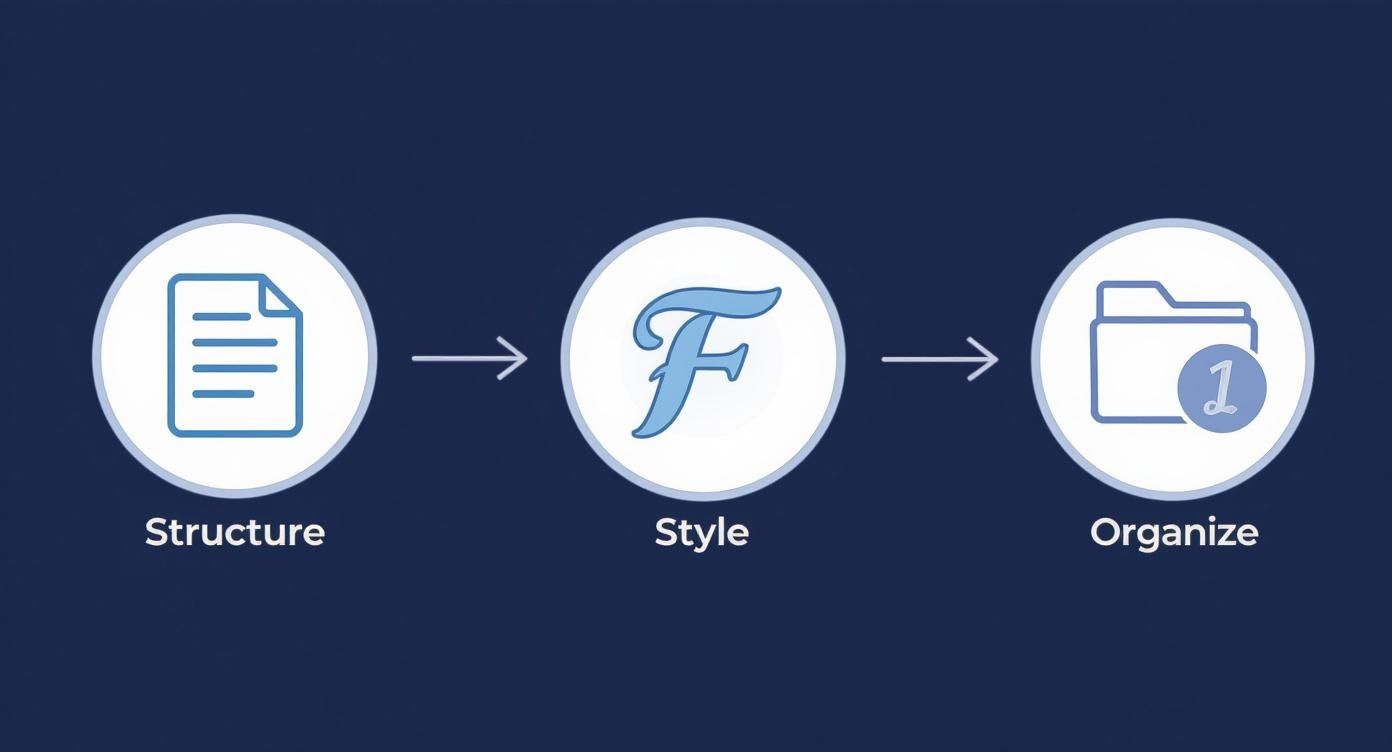 F

1

Structure

Style

Organize