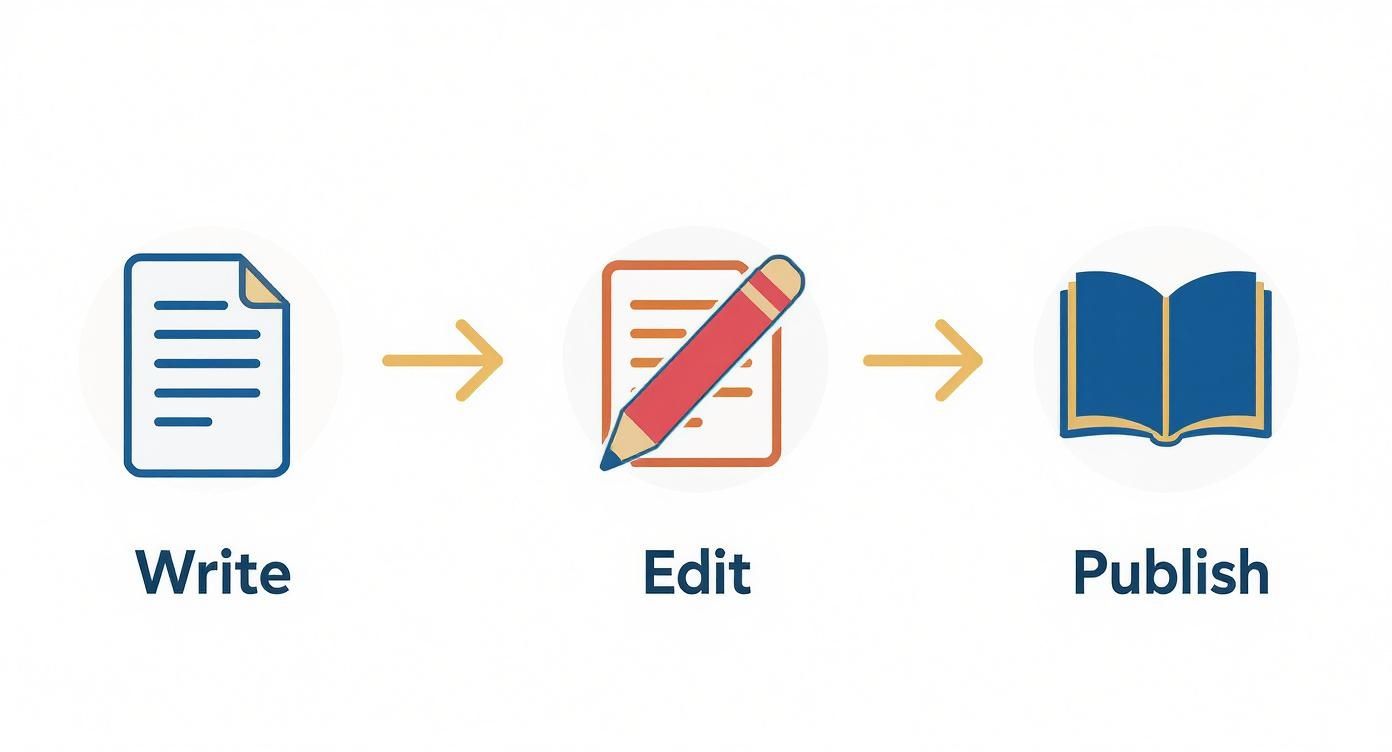 Write

Edit

Publish