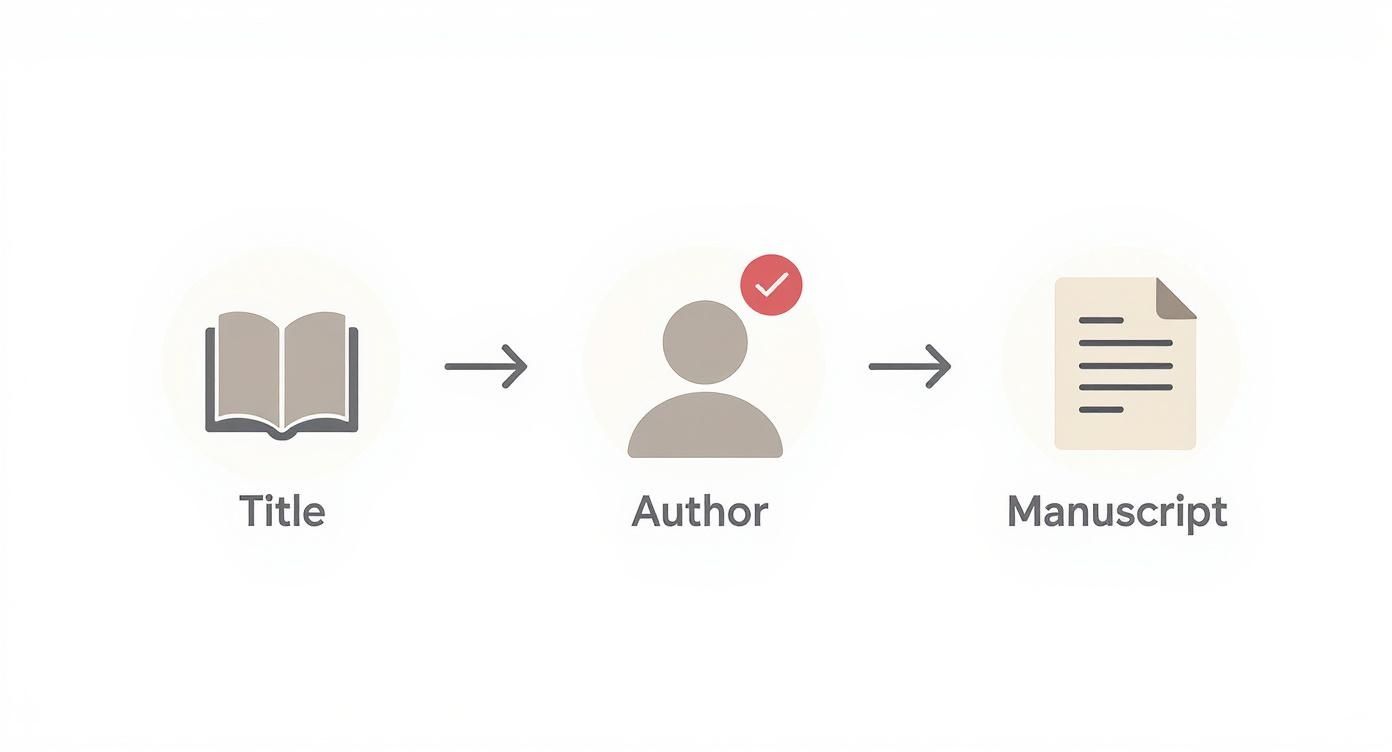 Title

Author

Manuscript