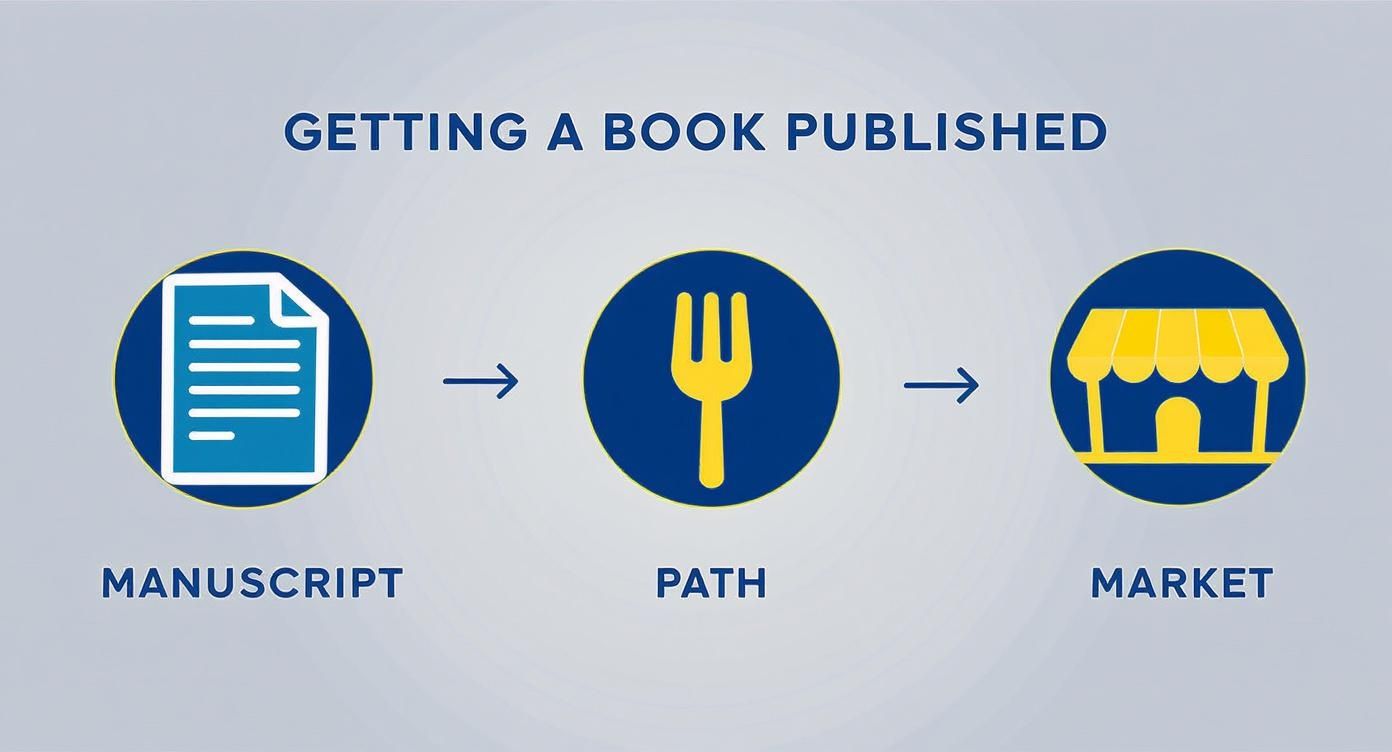 GETTING A BOOK PUBLISHED

MANUSCRIPT

PATH

MARKET