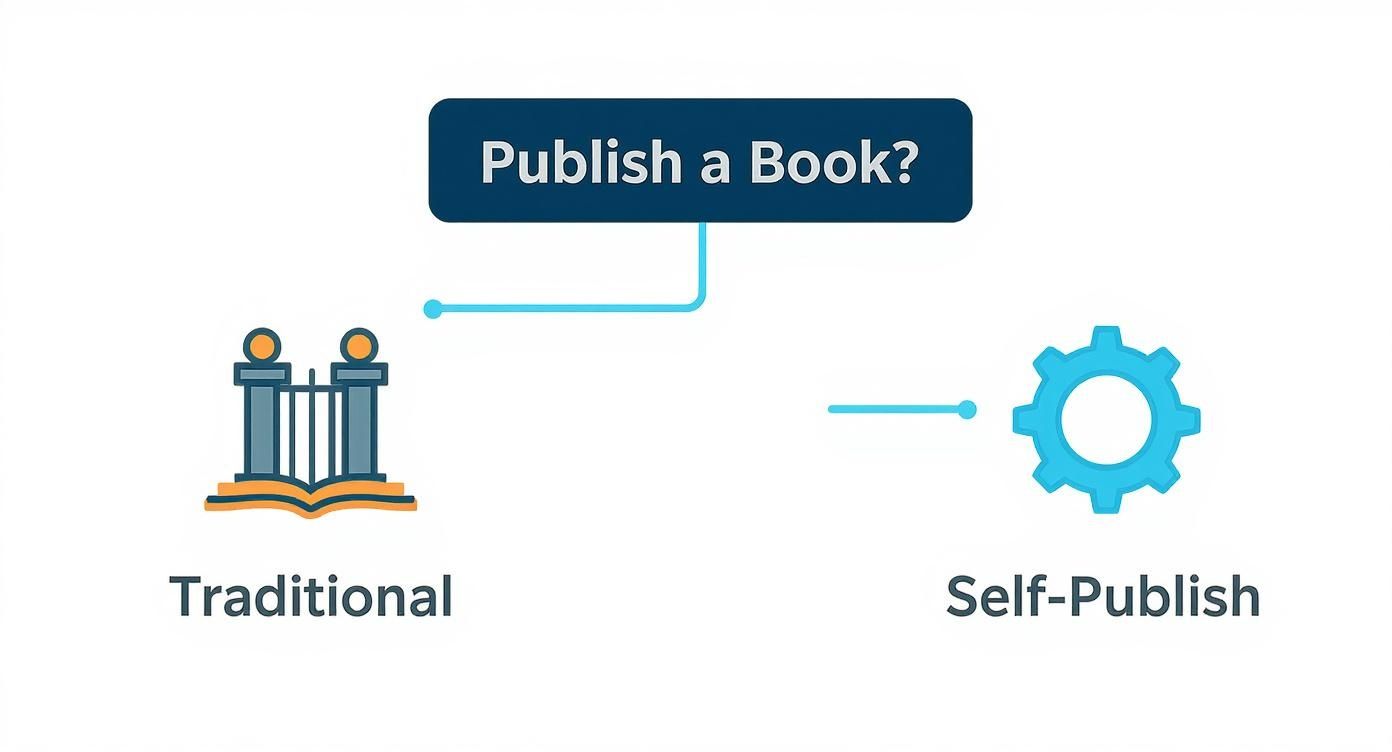 Publish a Book?

Traditional

Self-Publish