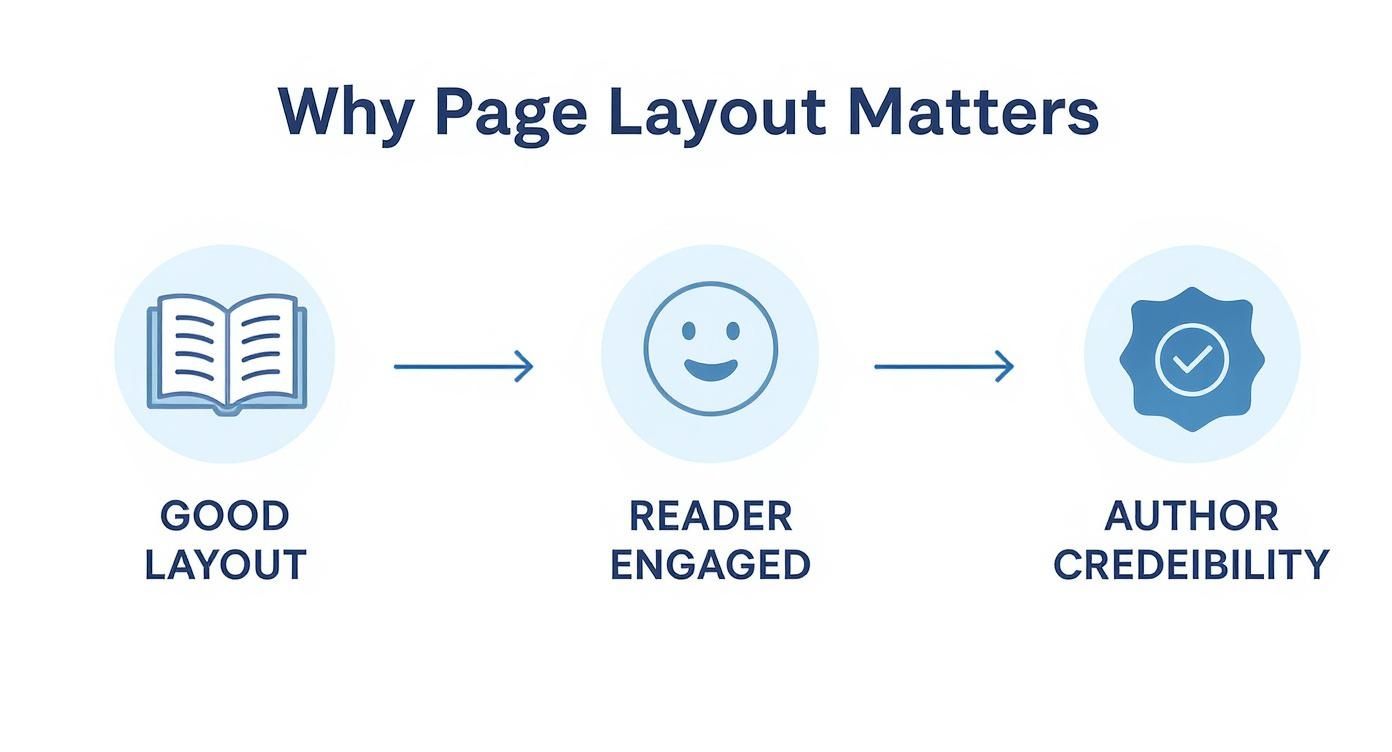 Why Page Layout Matters

GOOD LAYOUT

READER ENGAGED

AUTHOR CREDEIBILITY