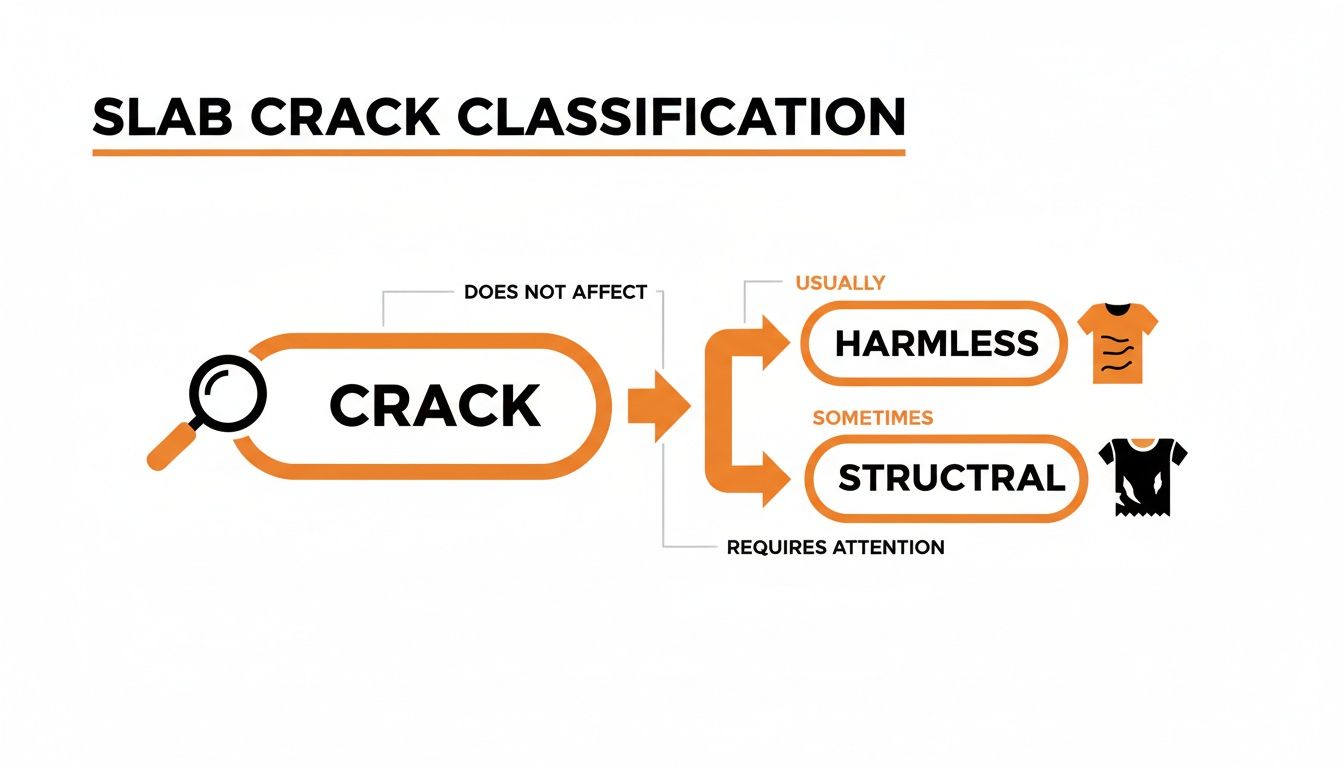 SLAB CRACK CLASSIFICATION

DOES NOT AFFECT

CRACK

USUALLY

HARMLESS

SOMETIMES

STRUCTRAL

REQUIRES ATTENTION