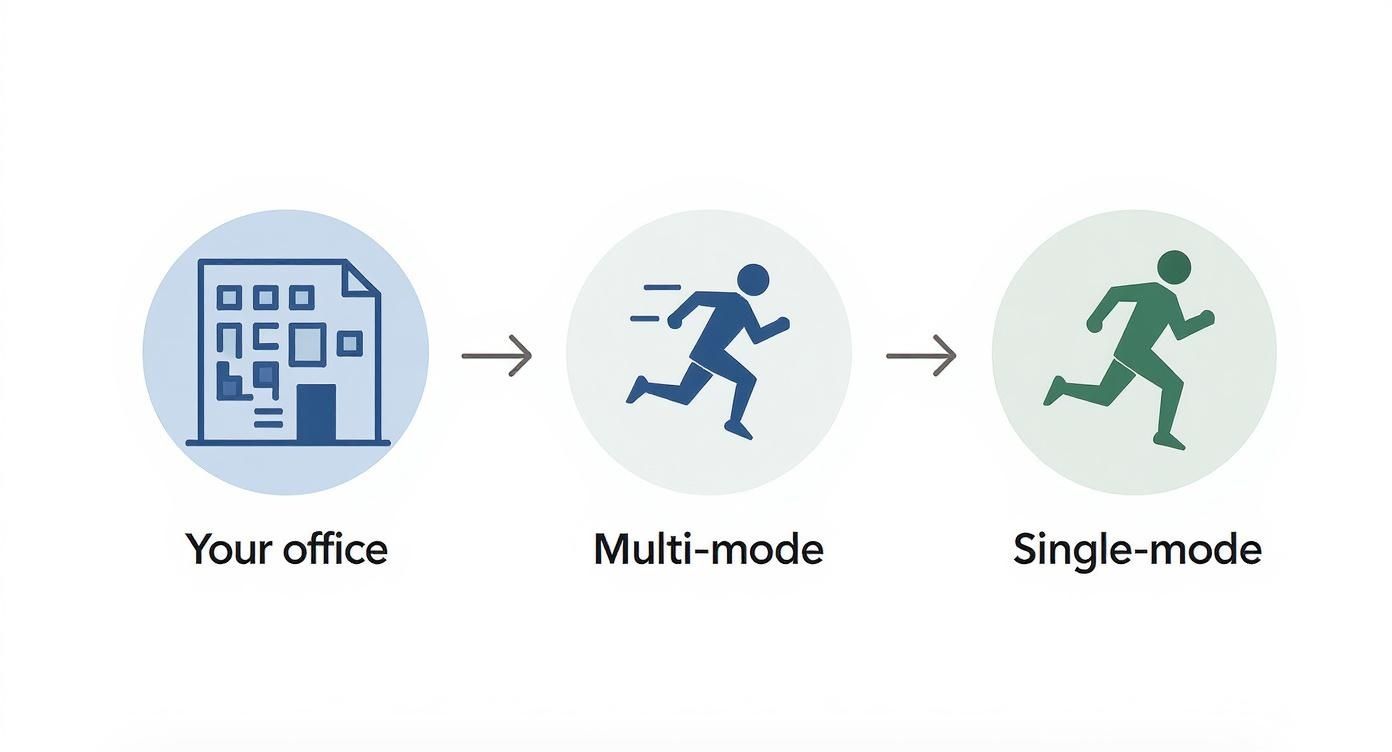 Your office

Multi-mode

Single-mode