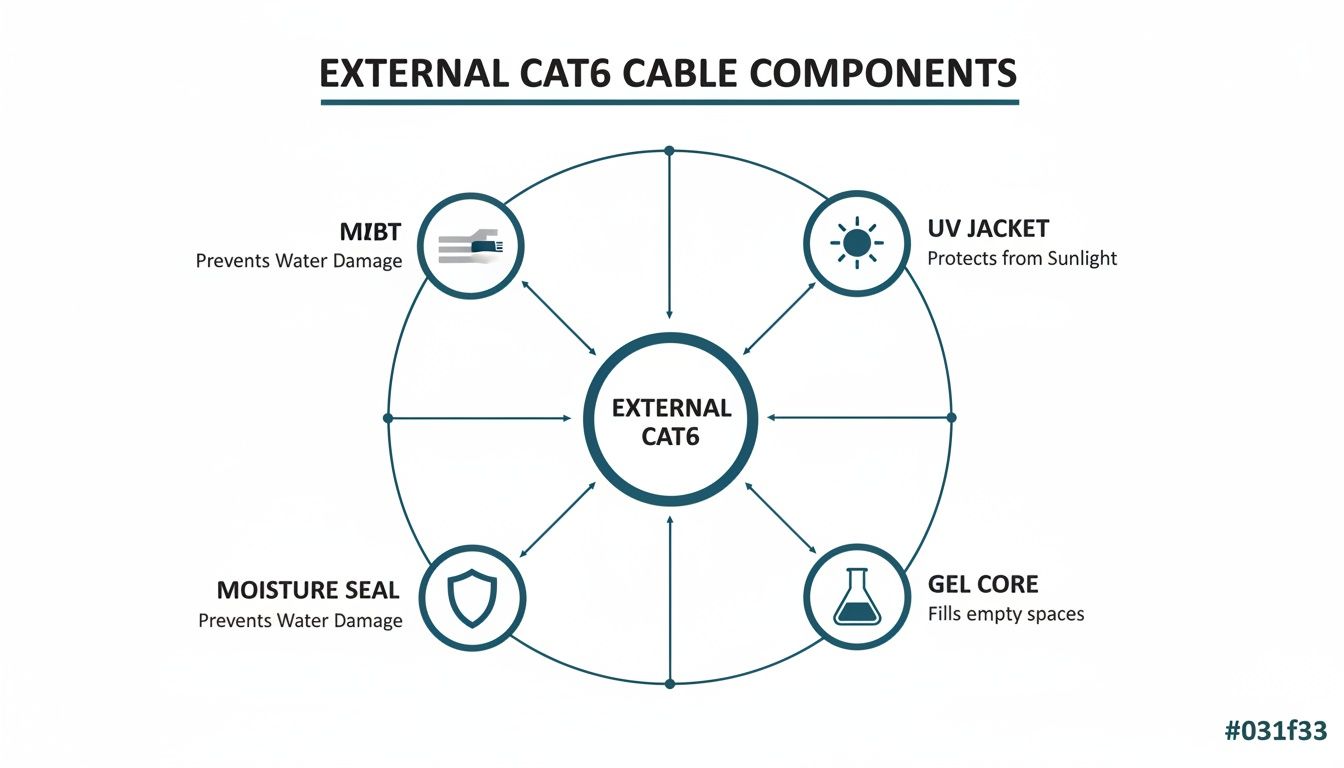 EXTERNAL CAT6 CABLE COMPONENTS

MIBT
Prevents Water Damage

UV JACKET
Protects from Sunlight

EXTERNAL CAT6

MOISTURE SEAL
Prevents Water Damage

GEL CORE
Fills empty spaces

#031f33