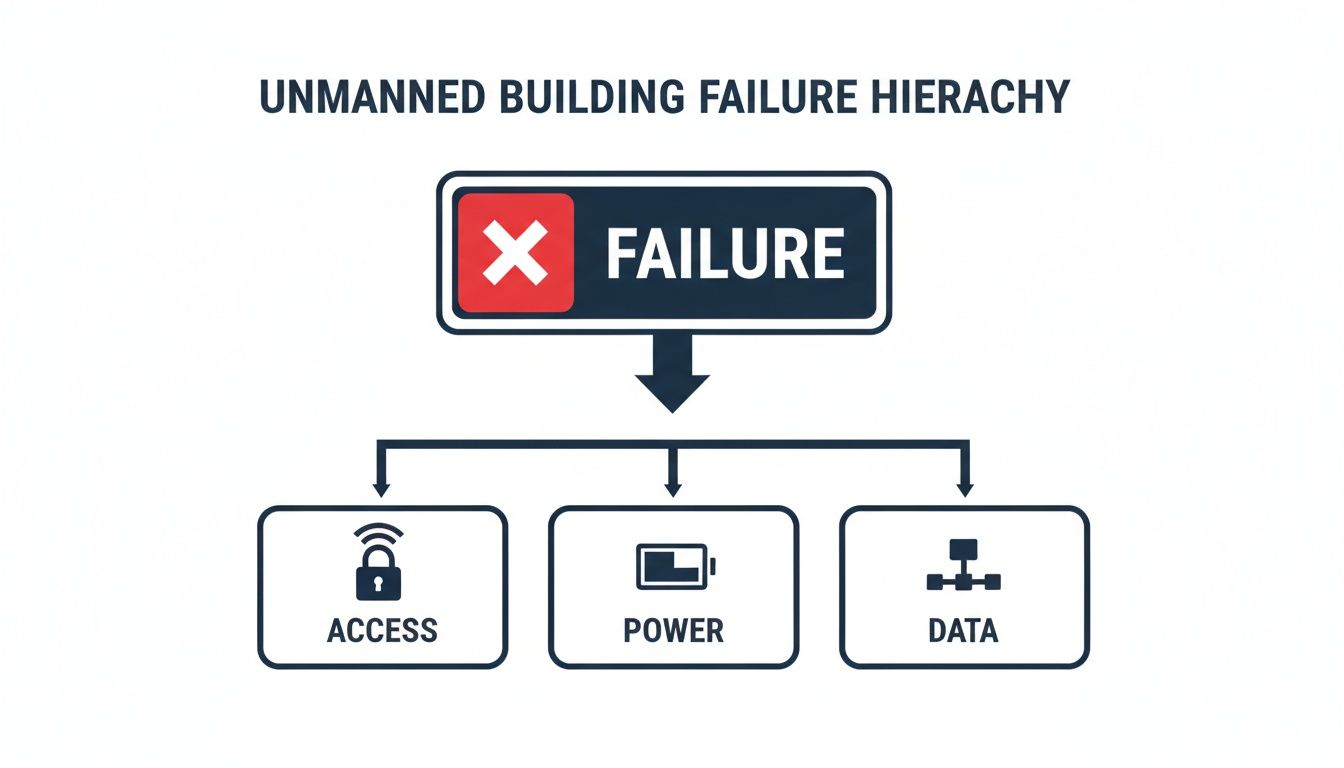 UNMANNED BUILDING FAILURE HIERACHY

FAILURE

ACCESS

POWER

DATA